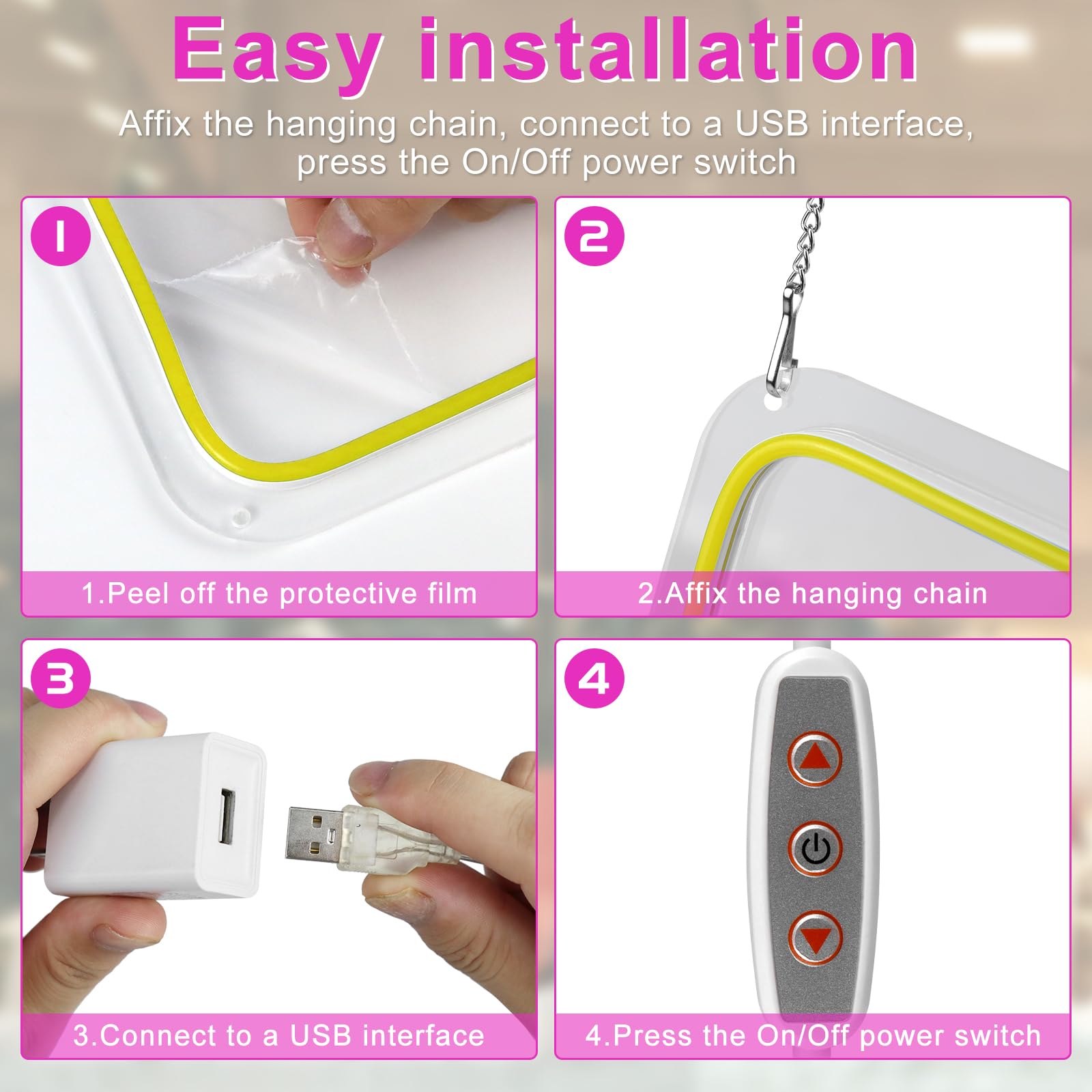 Easy installation

Affix the hanging chain, connect to a USB interface, press the On/Off power switch

1

1.Peel off the protective film

2

2.Affix the hanging chain

3

3.Connect to a USB interface

4

4.Press the On/Off power switch