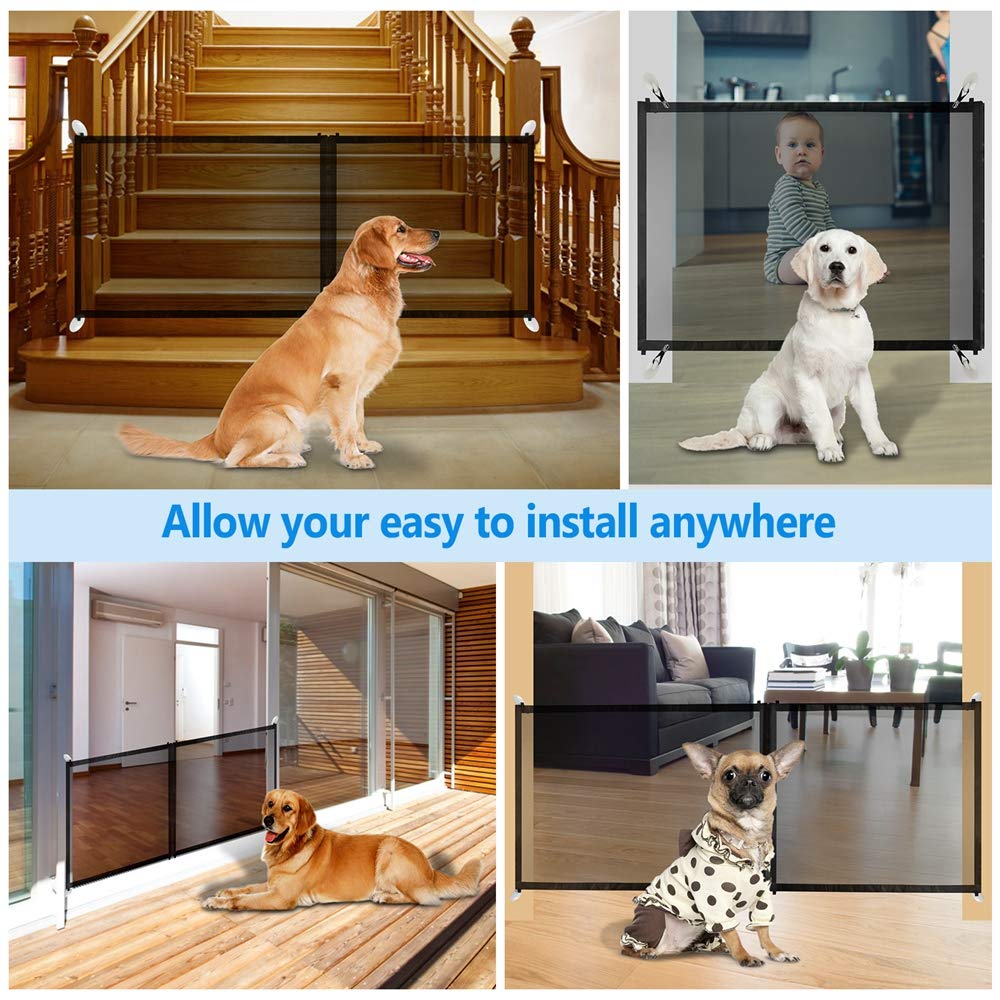 Allow your easy to install anywhere