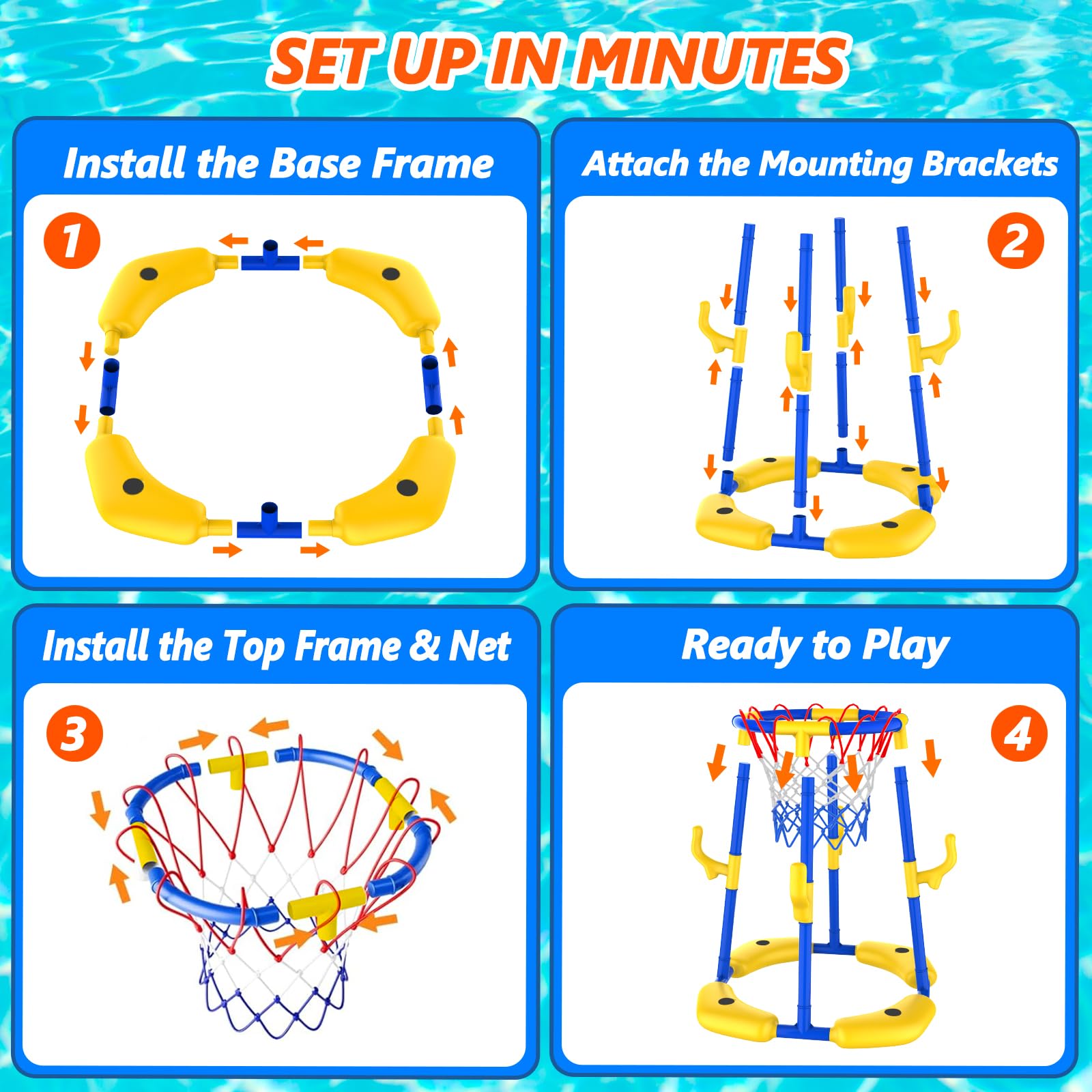 SET UP IN MINUTES

Install the Base Frame

1

Attach the Mounting Brackets

2

Install the Top Frame & Net

3

Ready to Play

4