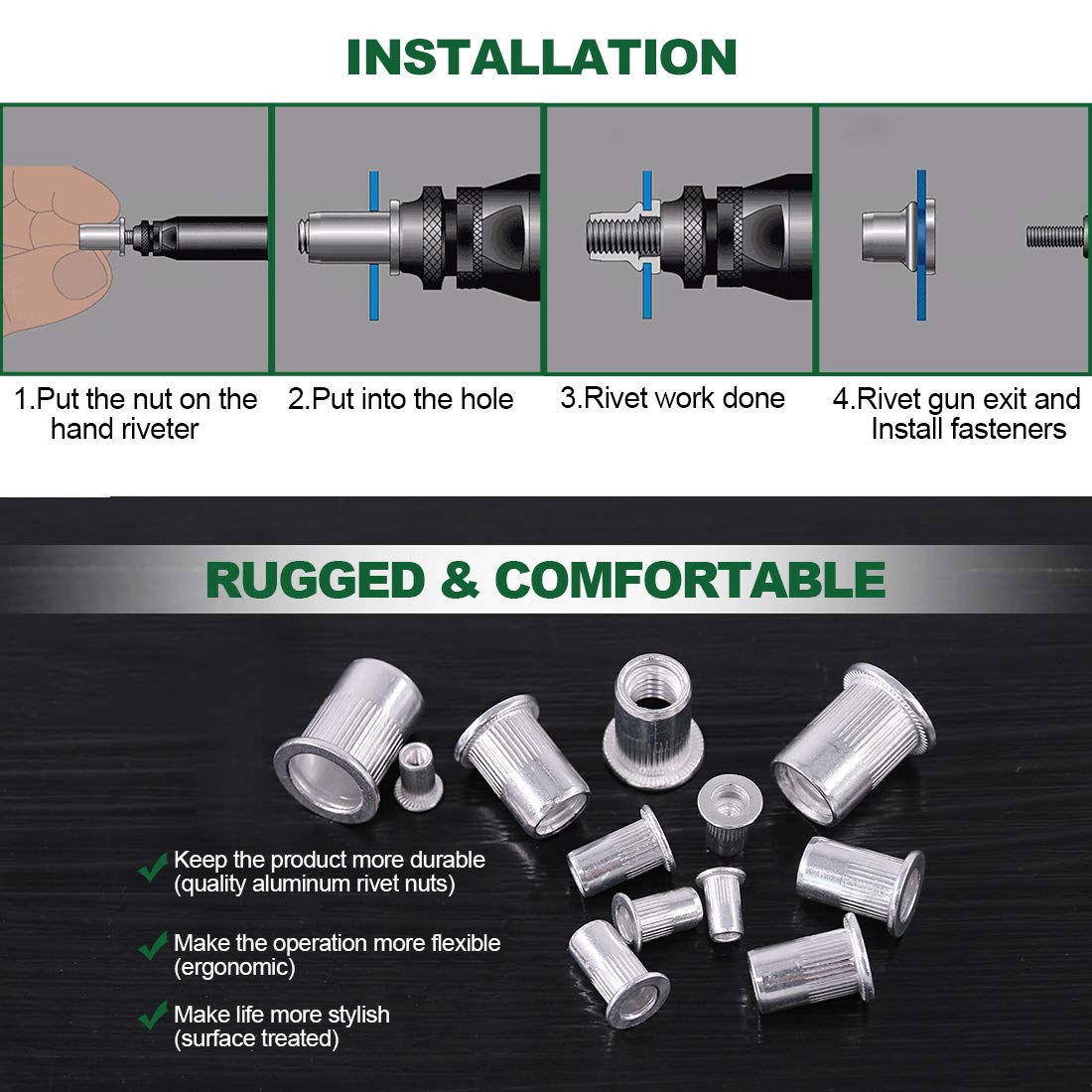 INSTALLATION

1.Put the nut on the hand riveter

2.Put into the hole

3.Rivet work done

4.Rivet gun exit and Install fasteners

RUGGED & COMFORTABLE

Keep the product more durable (quality aluminum rivet nuts)

Make the operation more flexible (ergonomic)

Make life more stylish (surface treated)