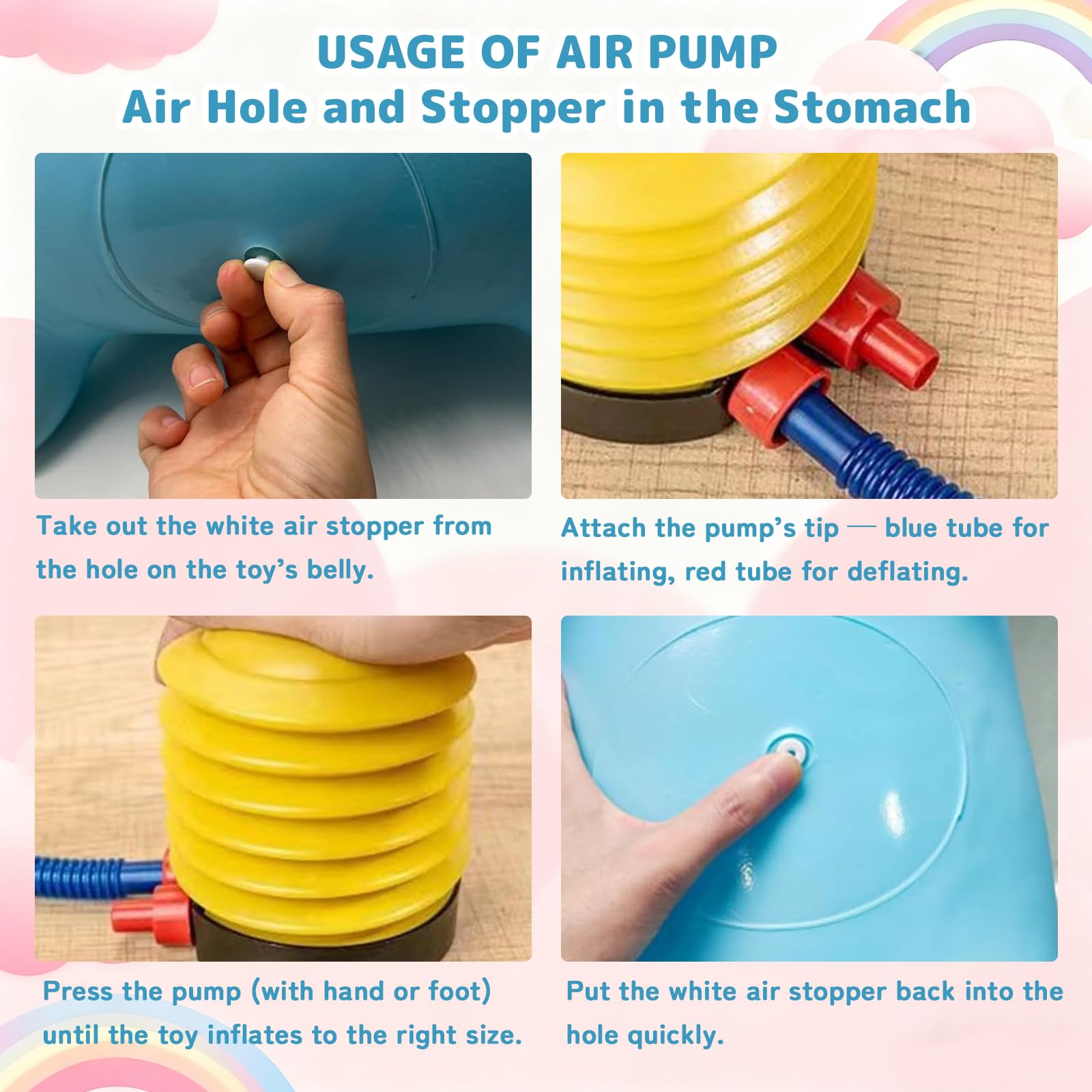 USAGE OF AIR PUMP
Air Hole and Stopper in the Stomach

Take out the white air stopper from the hole on the toy's belly.

Attach the pump's tip — blue tube for inflating, red tube for deflating.

Press the pump (with hand or foot) until the toy inflates to the right size.

Put the white air stopper back into the hole quickly.