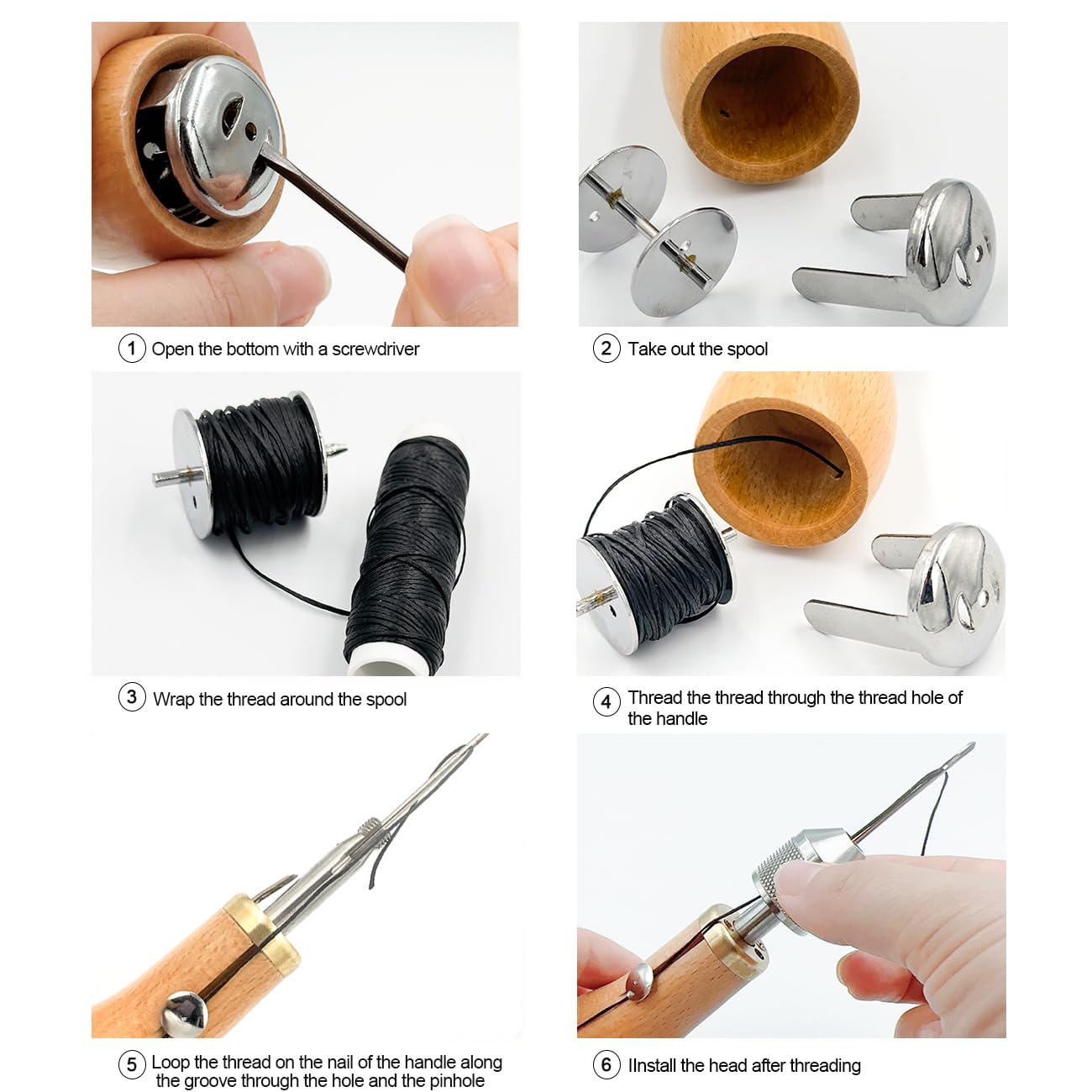 1 Open the bottom with a screwdriver

2 Take out the spool

3 Wrap the thread around the spool

4 Thread the thread through the thread hole of the handle

5 Loop the thread on the nail of the handle along the groove through the hole and the pinhole

6 IInstall the head after threading