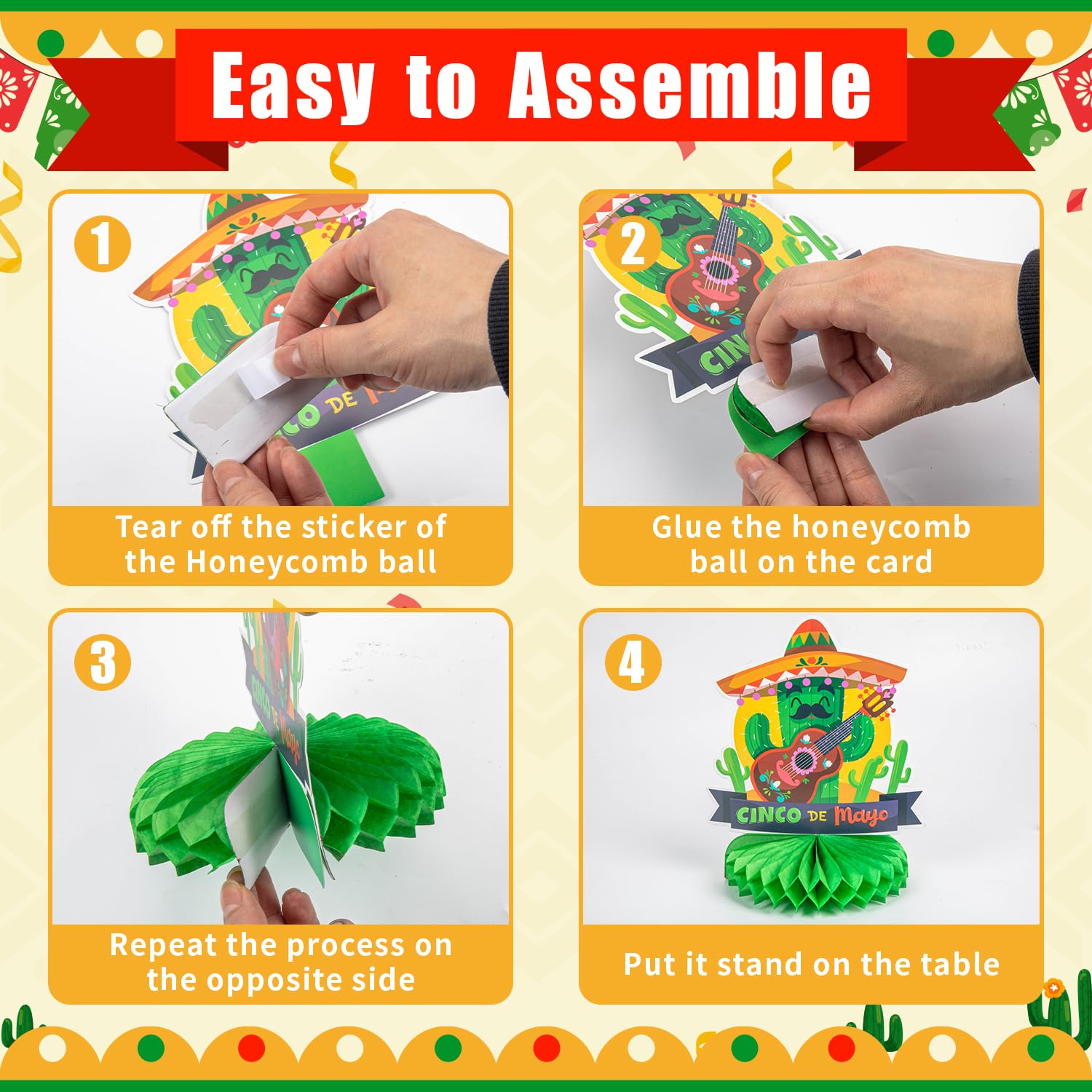 Easy to Assemble

1
Tear off the sticker of the Honeycomb ball

2
Glue the honeycomb ball on the card

3
Repeat the process on the opposite side

4
CINCO DE Mayo
Put it stand on the table