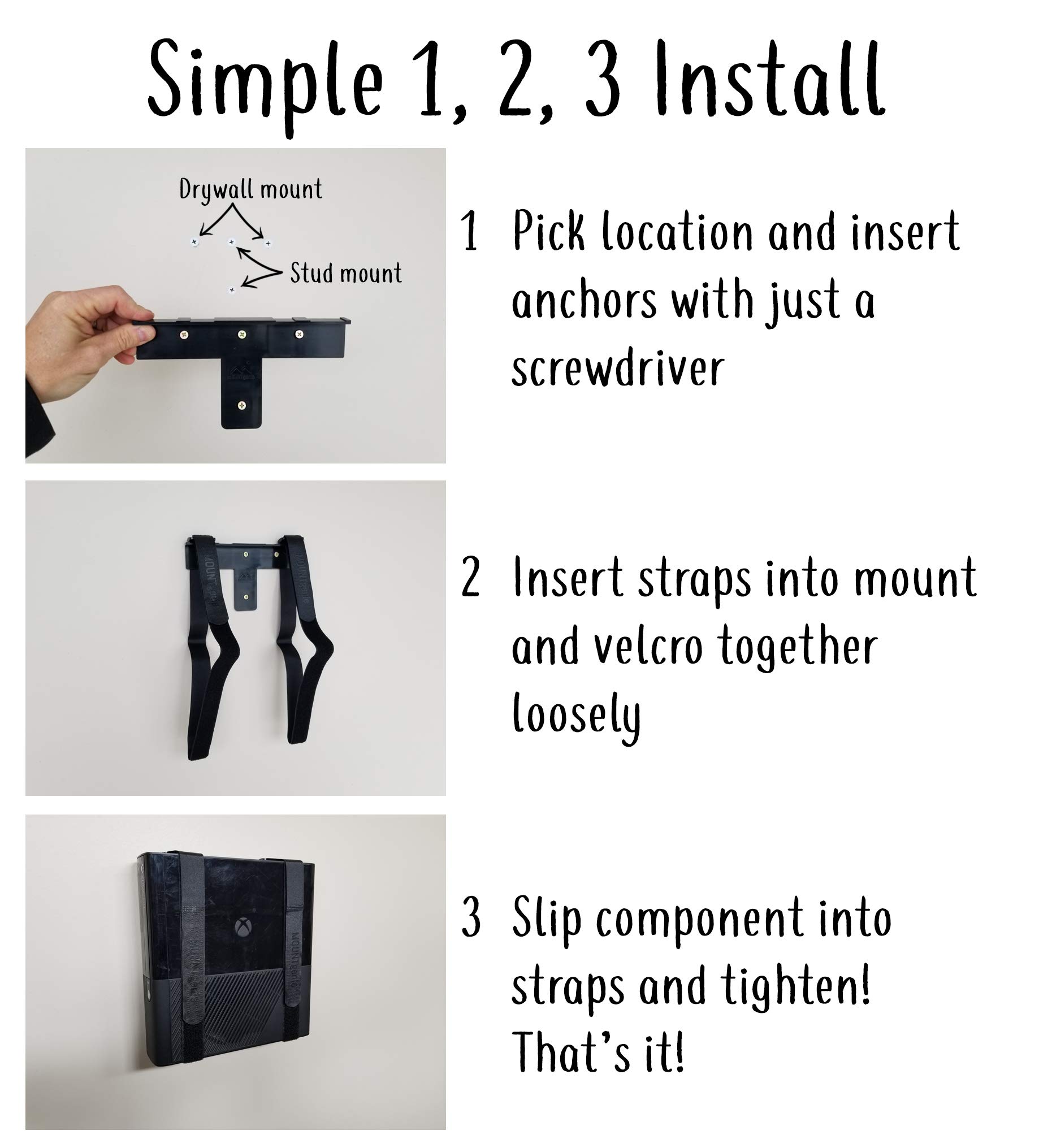 Simple 1, 2, 3 Install

Drywall mount

Stud mount

1 Pick location and insert anchors with just a screwdriver

MOUNTgenie

MOUNTgenie

2 Insert straps into mount and velcro together loosely

MOUNTgenie

MOUNTgenie

3 Slip component into straps and tighten! That's it!