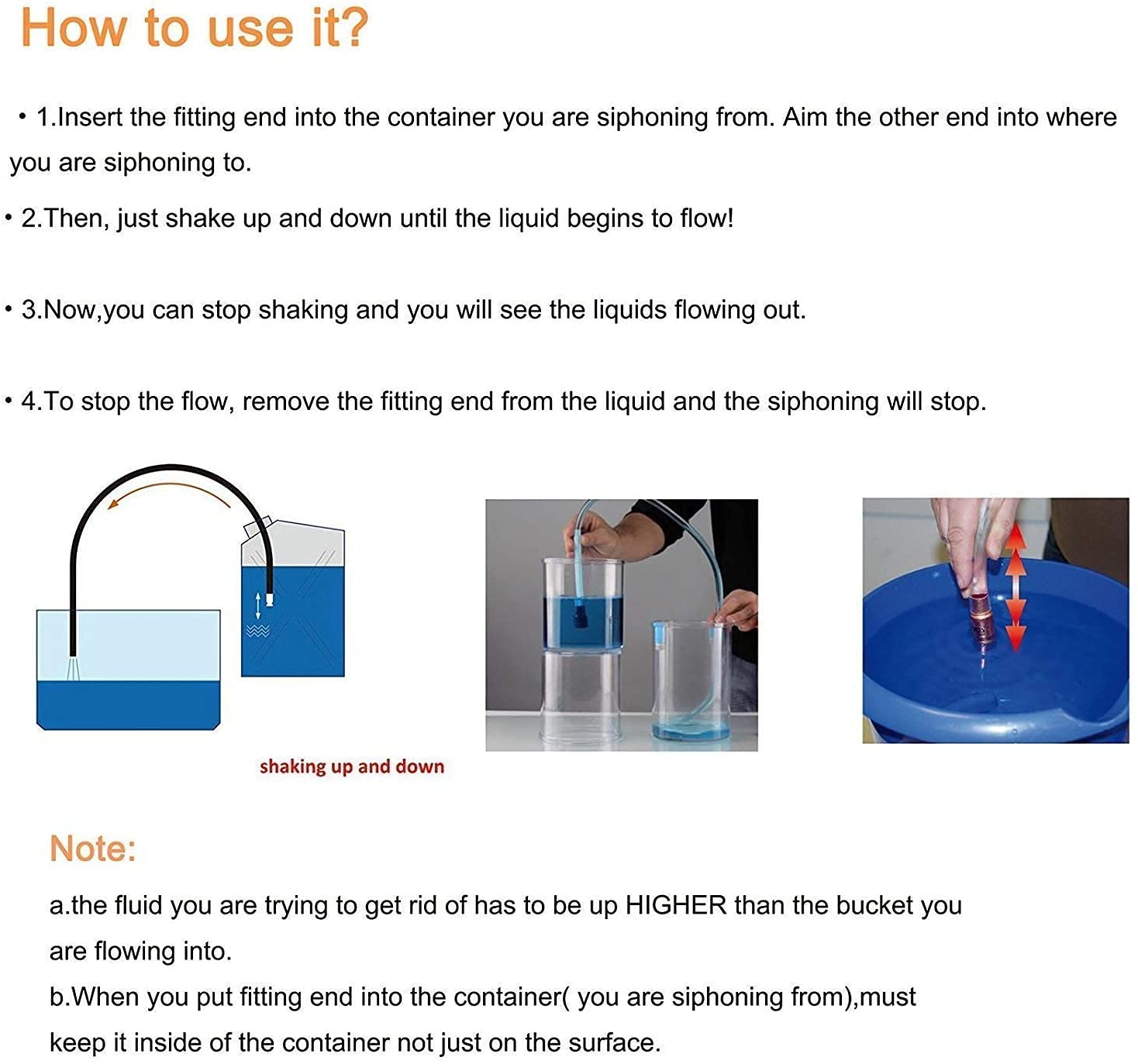 How to use it?

• 1.Insert the fitting end into the container you are siphoning from. Aim the other end into where you are siphoning to.

• 2.Then, just shake up and down until the liquid begins to flow!

• 3.Now,you can stop shaking and you will see the liquids flowing out.

• 4.To stop the flow, remove the fitting end from the liquid and the siphoning will stop.

shaking up and down

Note:

a.the fluid you are trying to get rid of has to be up HIGHER than the bucket you are flowing into.

b.When you put fitting end into the container( you are siphoning from),must keep it inside of the container not just on the surface.