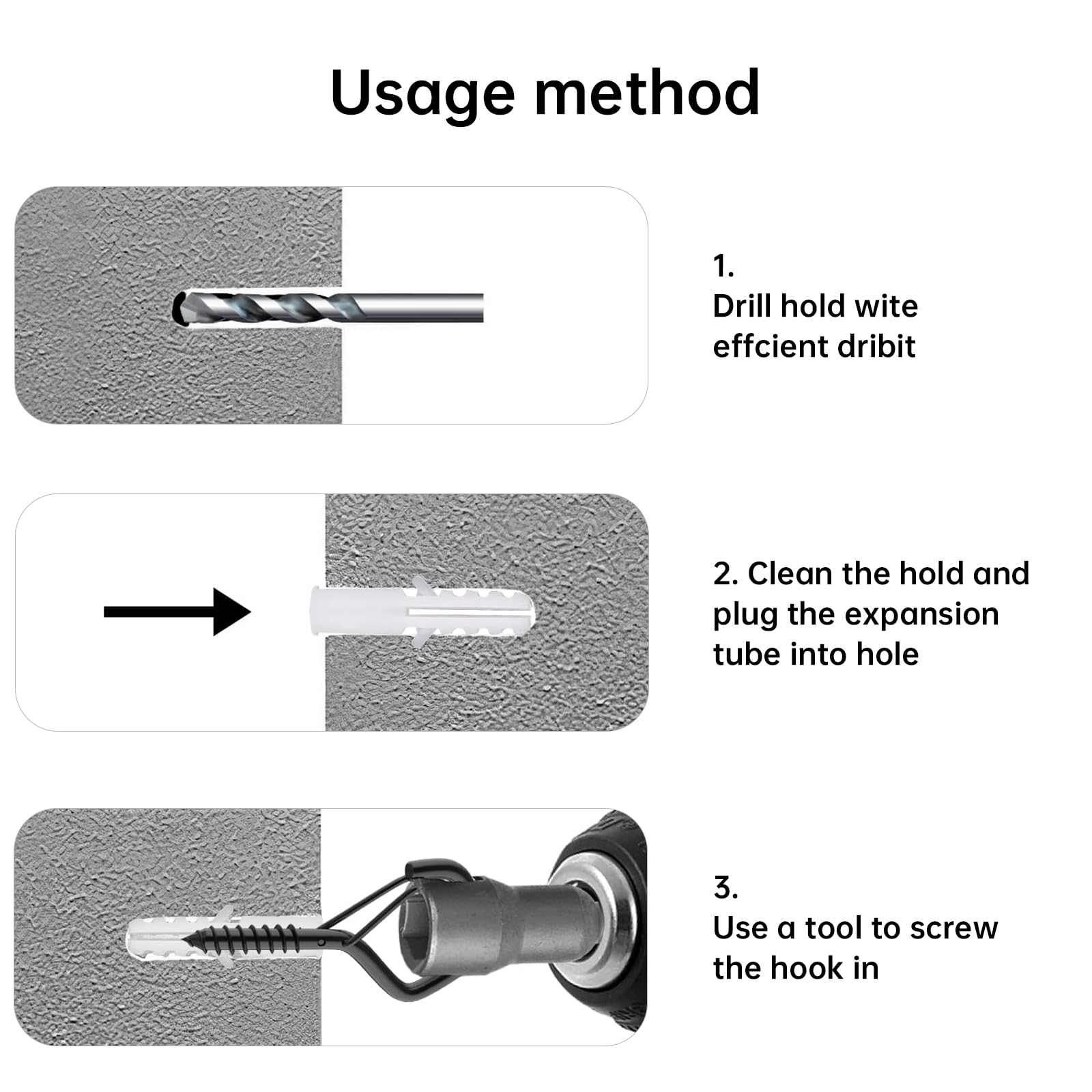 Usage method

1.
Drill hold wite effcient dribit

2. Clean the hold and plug the expansion tube into hole

3.
Use a tool to screw the hook in