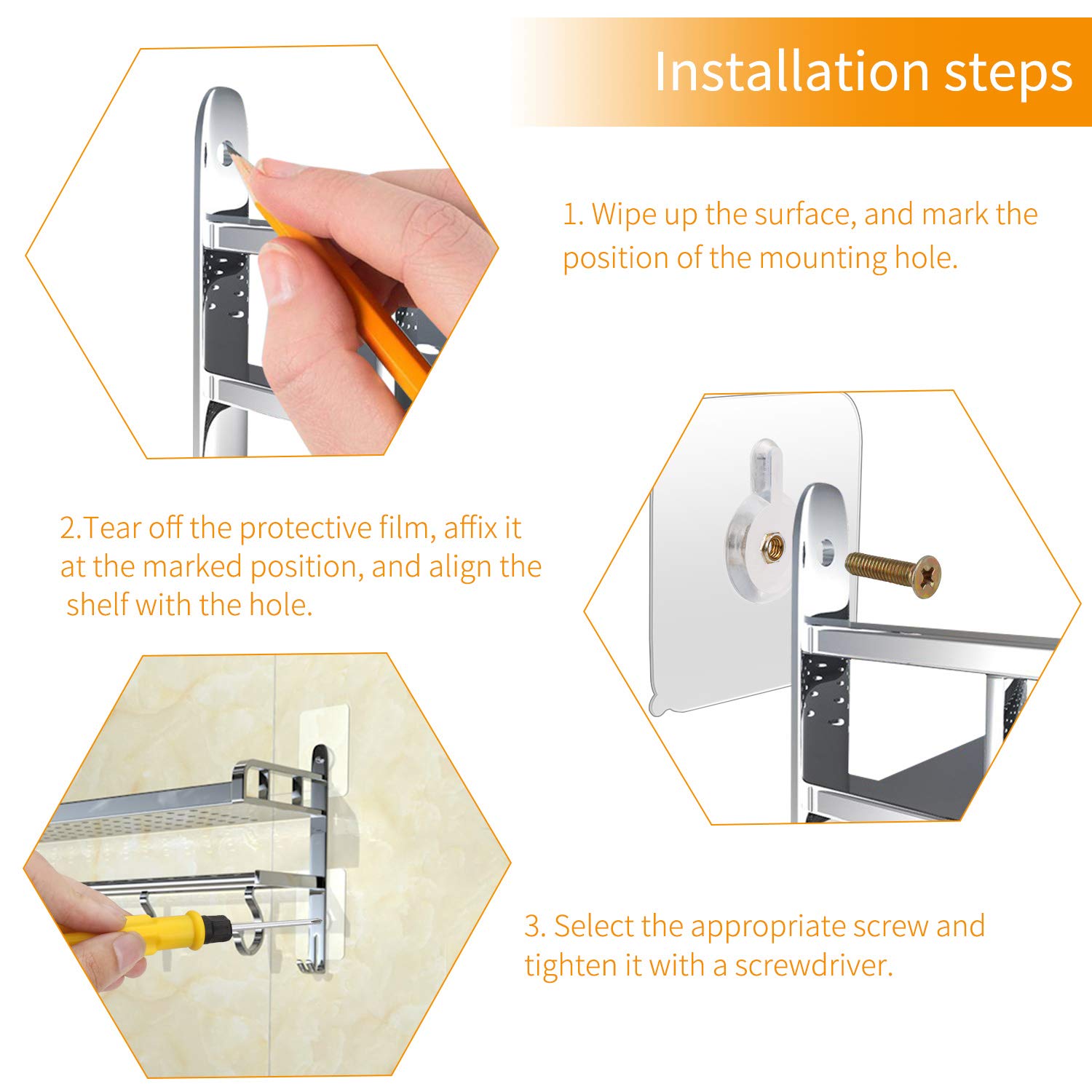 Installation steps

1. Wipe up the surface, and mark the position of the mounting hole.

2.Tear off the protective film, affix it at the marked position, and align the shelf with the hole.

3. Select the appropriate screw and tighten it with a screwdriver.