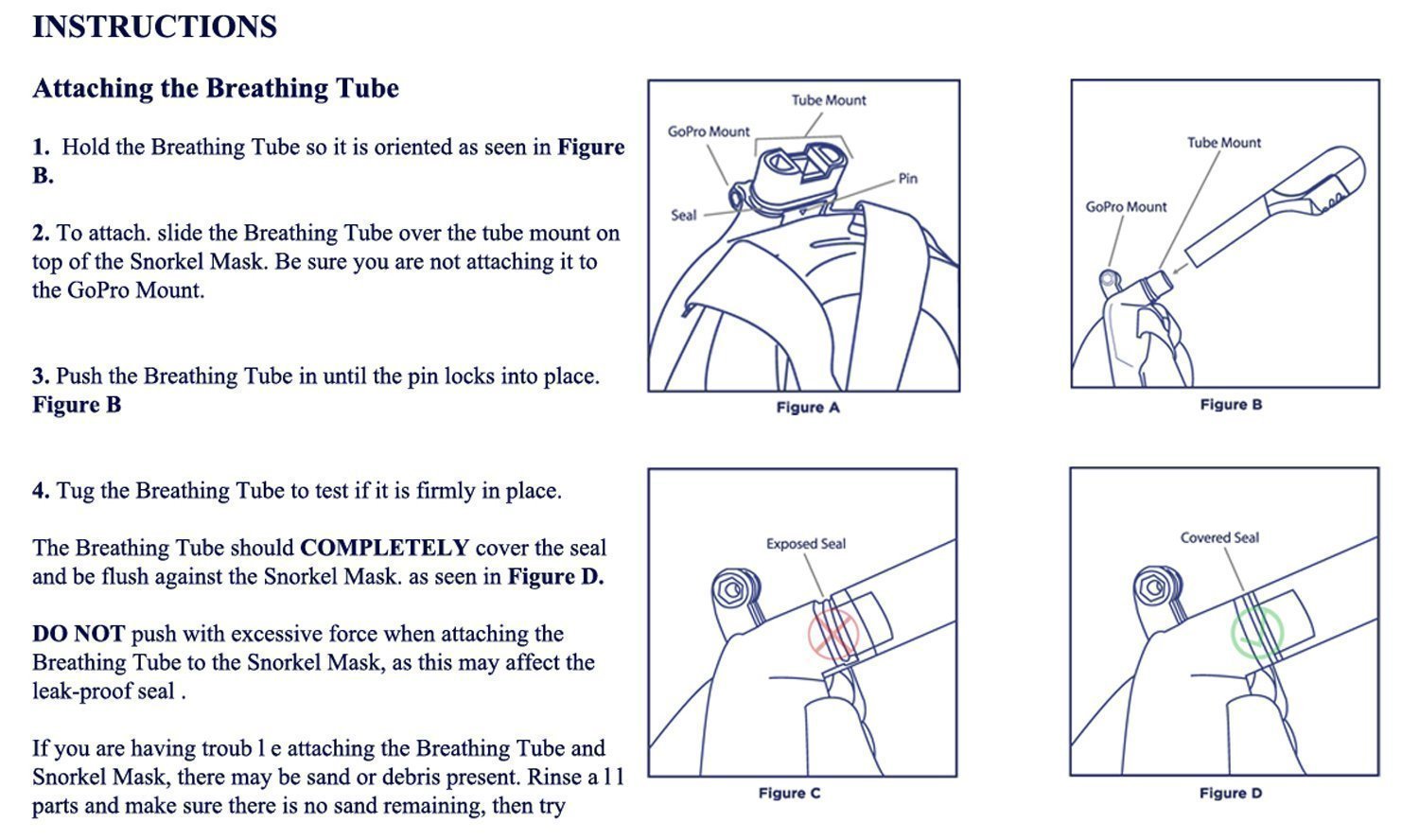 INSTRUCTIONS

Attaching the Breathing Tube

1. Hold the Breathing Tube so it is oriented as seen in Figure B.

2. To attach. slide the Breathing Tube over the tube mount on top of the Snorkel Mask. Be sure you are not attaching it to the GoPro Mount.

3. Push the Breathing Tube in until the pin locks into place. Figure B

4. Tug the Breathing Tube to test if it is firmly in place.

The Breathing Tube should COMPLETELY cover the seal and be flush against the Snorkel Mask. as seen in Figure D.

DO NOT push with excessive force when attaching the Breathing Tube to the Snorkel Mask, as this may affect the leak-proof seal .

If you are having troub l e attaching the Breathing Tube and Snorkel Mask, there may be sand or debris present. Rinse a l l parts and make sure there is no sand remaining, then try

Tube Mount
GoPro Mount
Pin
Seal
Figure A

Tube Mount
GoPro Mount
Figure B

Exposed Seal
Figure C

Covered Seal
Figure D