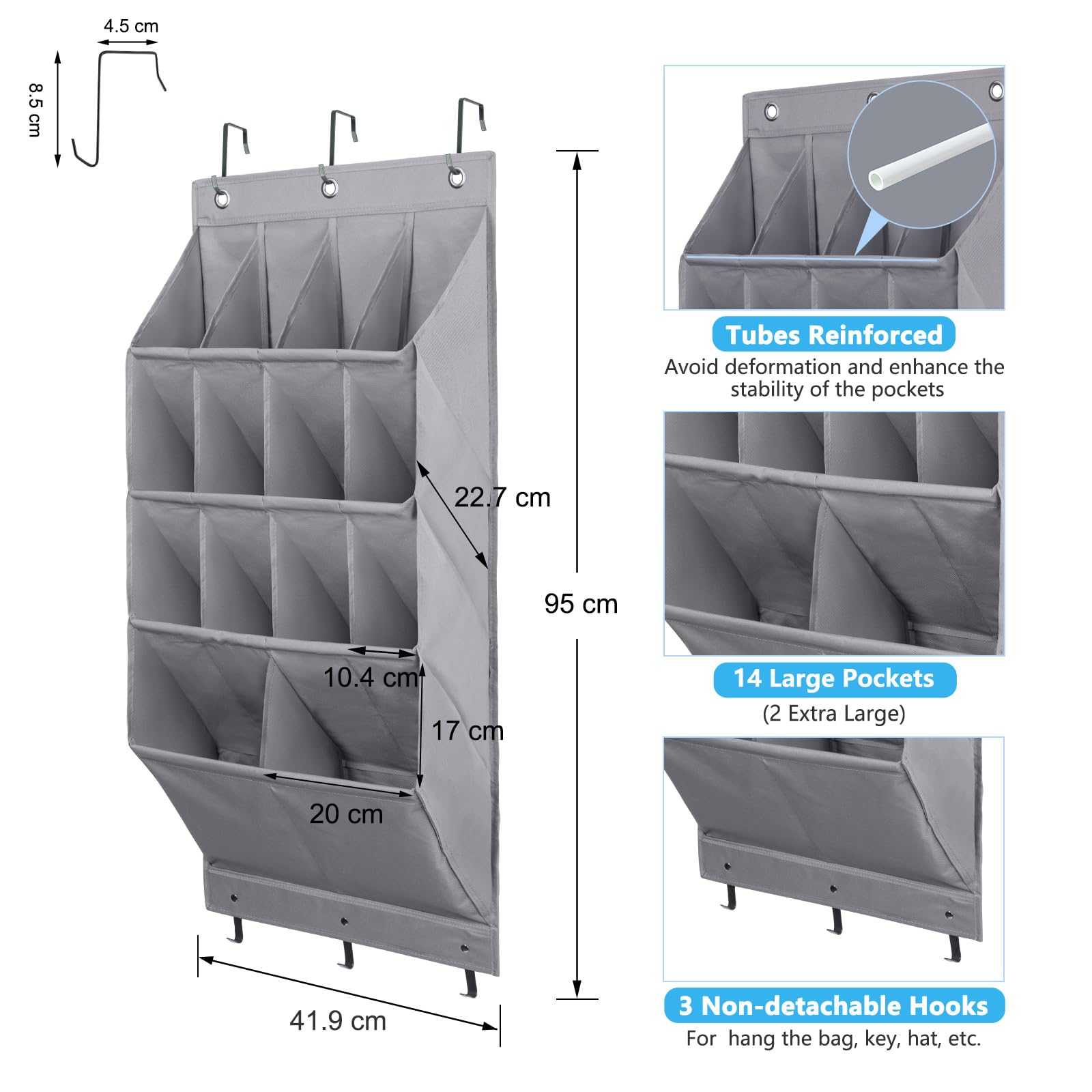 4.5 cm

8.5 cm

22.7 cm

95 cm

10.4 cm

17 cm

20 cm

41.9 cm

Tubes Reinforced

Avoid deformation and enhance the stability of the pockets

14 Large Pockets

(2 Extra Large)

3 Non-detachable Hooks

For hang the bag, key, hat, etc.