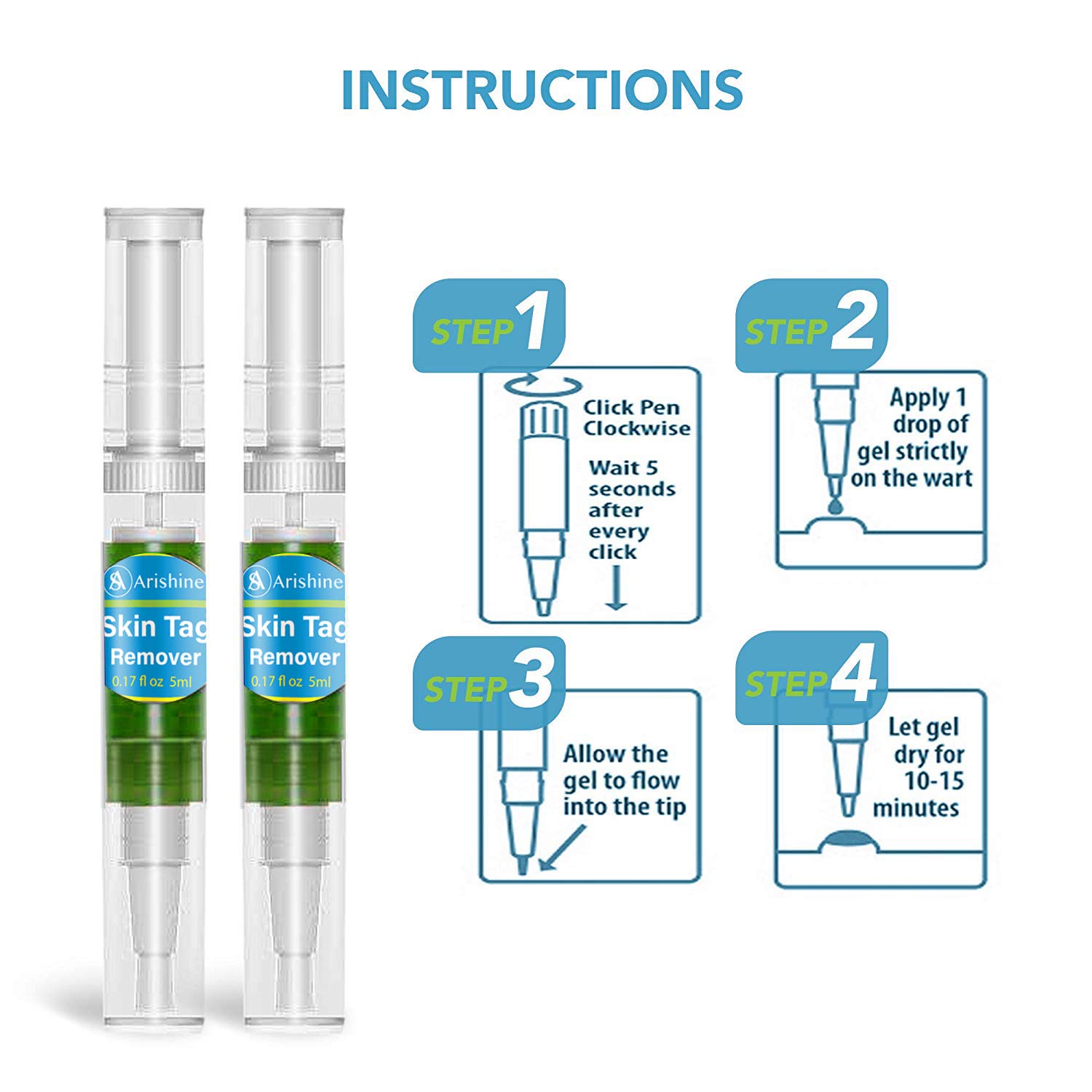 INSTRUCTIONS

Arishine
Skin Tag
Remover
0.17 fl oz 5ml

Arishine
Skin Tag
Remover
0.17 fl oz 5ml

STEP 1
Click Pen Clockwise
Wait 5 seconds after every click

STEP 2
Apply 1 drop of gel strictly on the wart

STEP 3
Allow the gel to flow into the tip

STEP 4
Let gel dry for 10-15 minutes