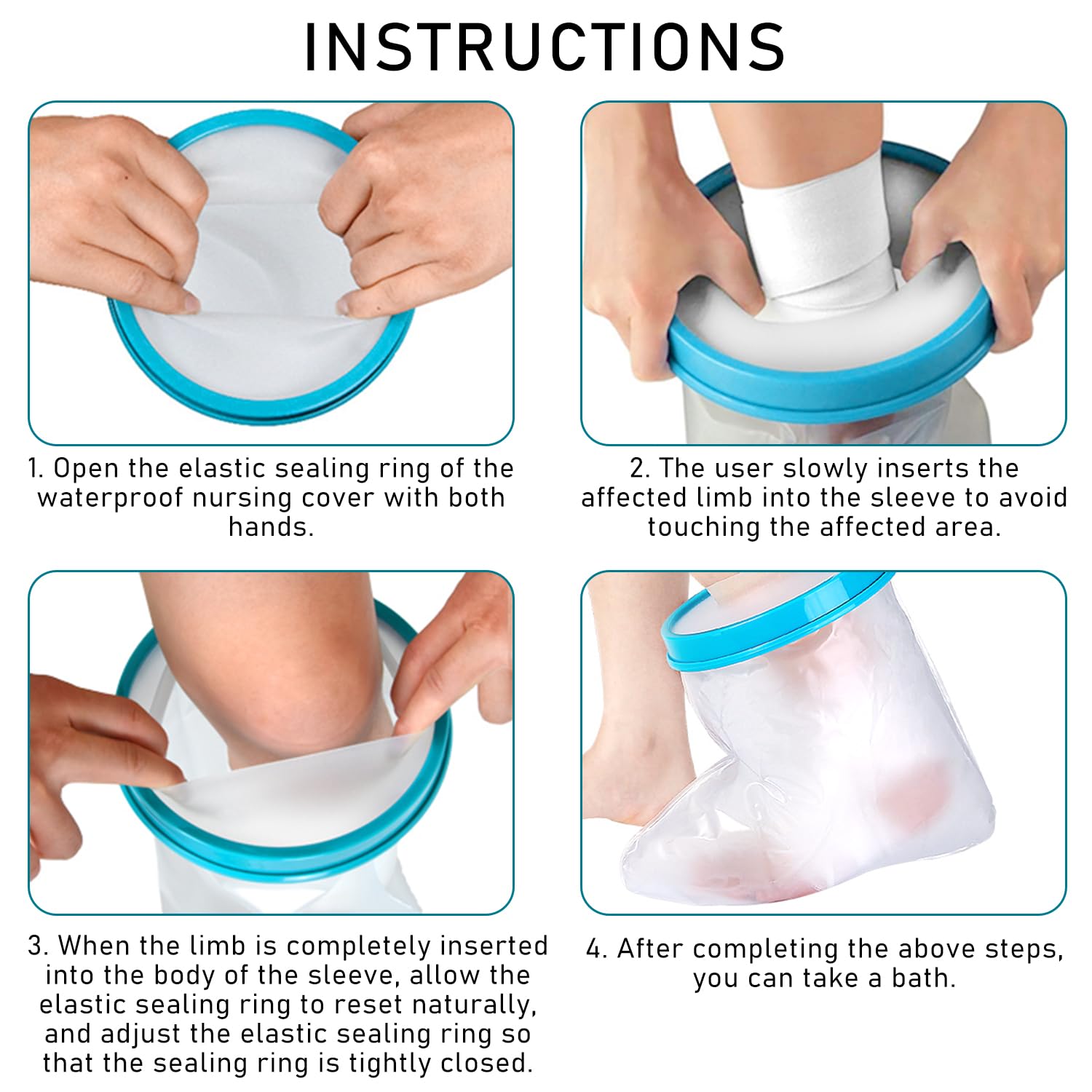 INSTRUCTIONS

1. Open the elastic sealing ring of the waterproof nursing cover with both hands.

2. The user slowly inserts the affected limb into the sleeve to avoid touching the affected area.

3. When the limb is completely inserted into the body of the sleeve, allow the elastic sealing ring to reset naturally, and adjust the elastic sealing ring so that the sealing ring is tightly closed.

4. After completing the above steps, you can take a bath.