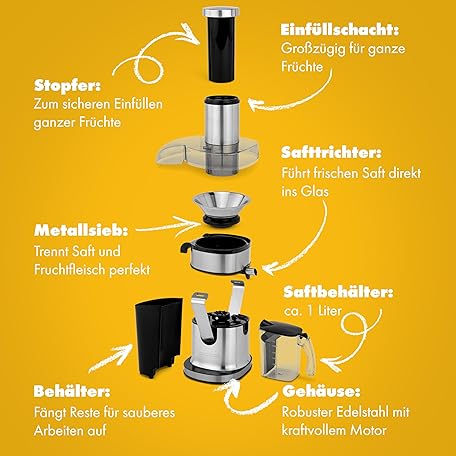 Einfüllschacht:
Großzügig für ganze Früchte

Stopfer:
Zum sicheren Einfüllen ganzer Früchte

Safttrichter:
Führt frischen Saft direkt ins Glas

Metallsieb:
Trennt Saft und Fruchtfleisch perfekt

Saftbehälter:
ca. 1 Liter

Behälter:
Fängt Reste für sauberes Arbeiten auf

Gehäuse:
Robuster Edelstahl mit kraftvollem Motor