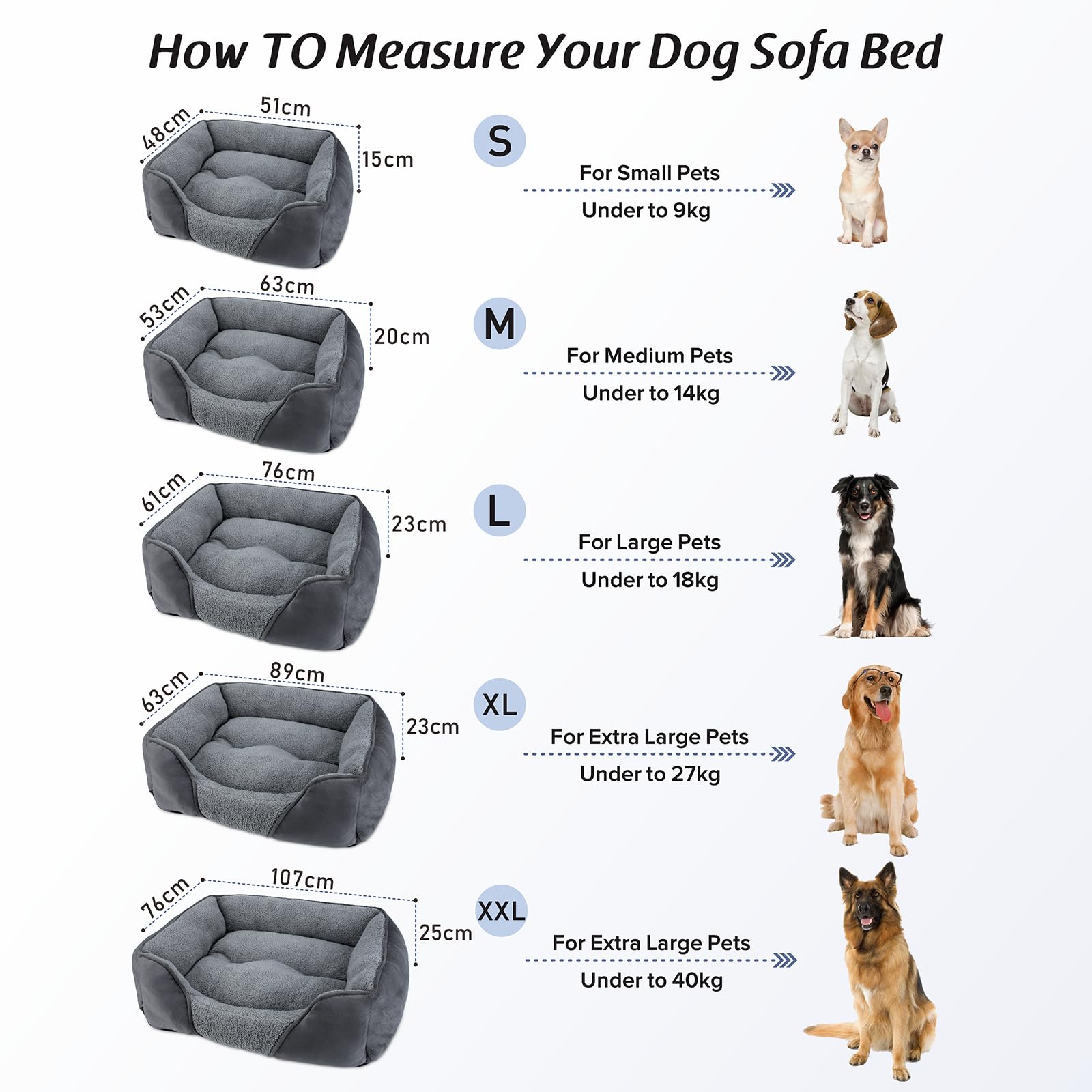 How TO Measure Your Dog Sofa Bed

48cm
51cm
15cm
S
For Small Pets
Under to 9kg

53cm
63cm
20cm
M
For Medium Pets
Under to 14kg

61cm
76cm
23cm
L
For Large Pets
Under to 18kg

63cm
89cm
23cm
XL
For Extra Large Pets
Under to 27kg

76cm
107cm
25cm
XXL
For Extra Large Pets
Under to 40kg