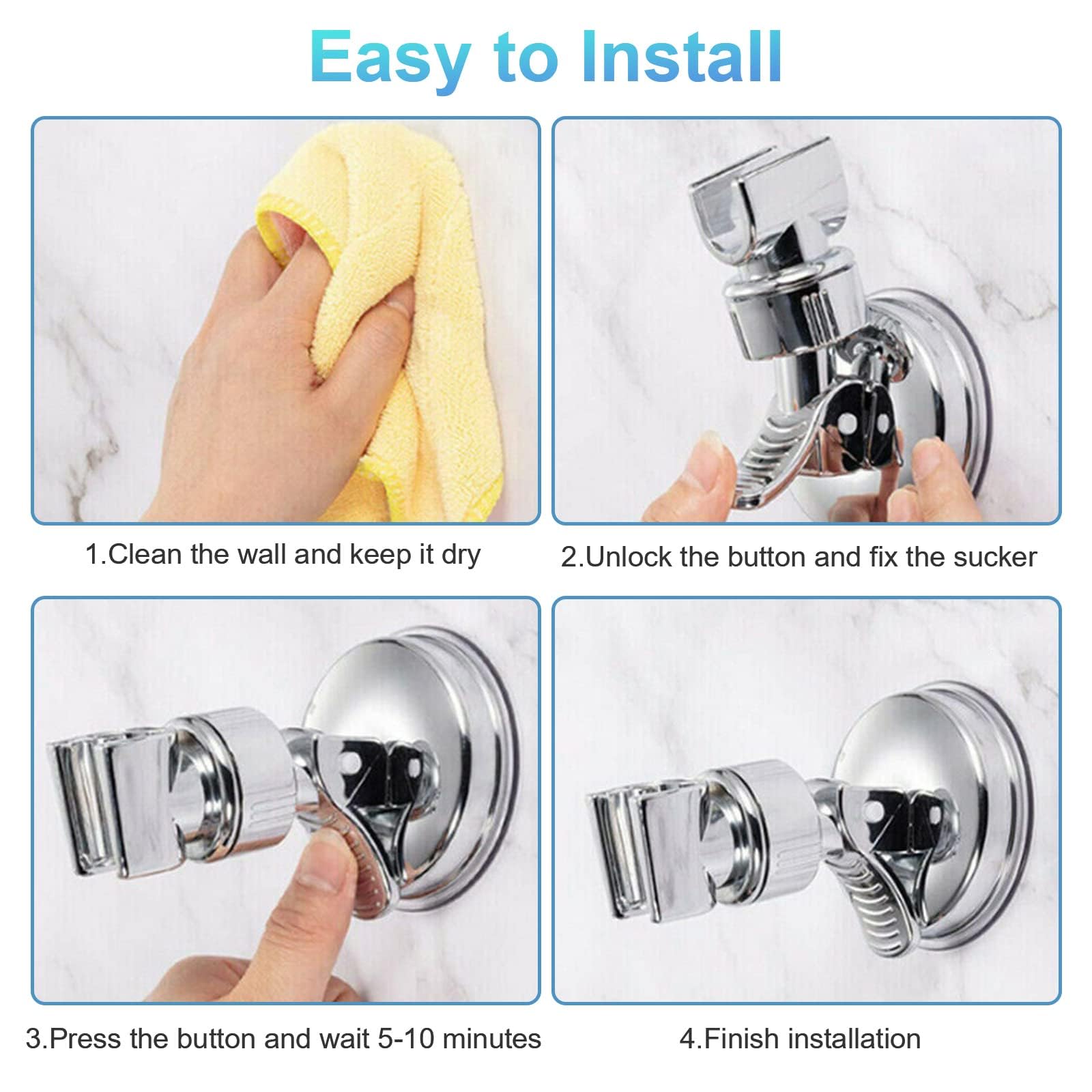 Easy to Install

1.Clean the wall and keep it dry

2.Unlock the button and fix the sucker

3.Press the button and wait 5-10 minutes

4.Finish installation