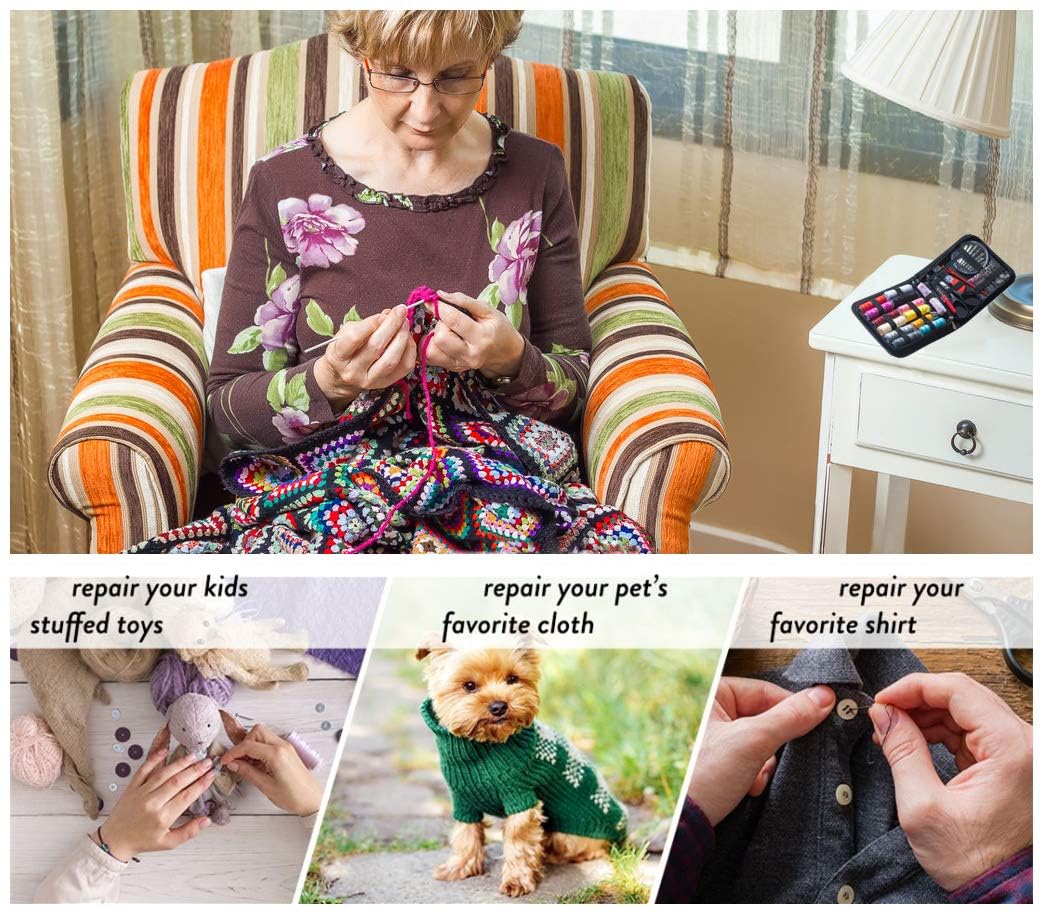 repair your kids stuffed toys

repair your pet's favorite cloth

repair your favorite shirt