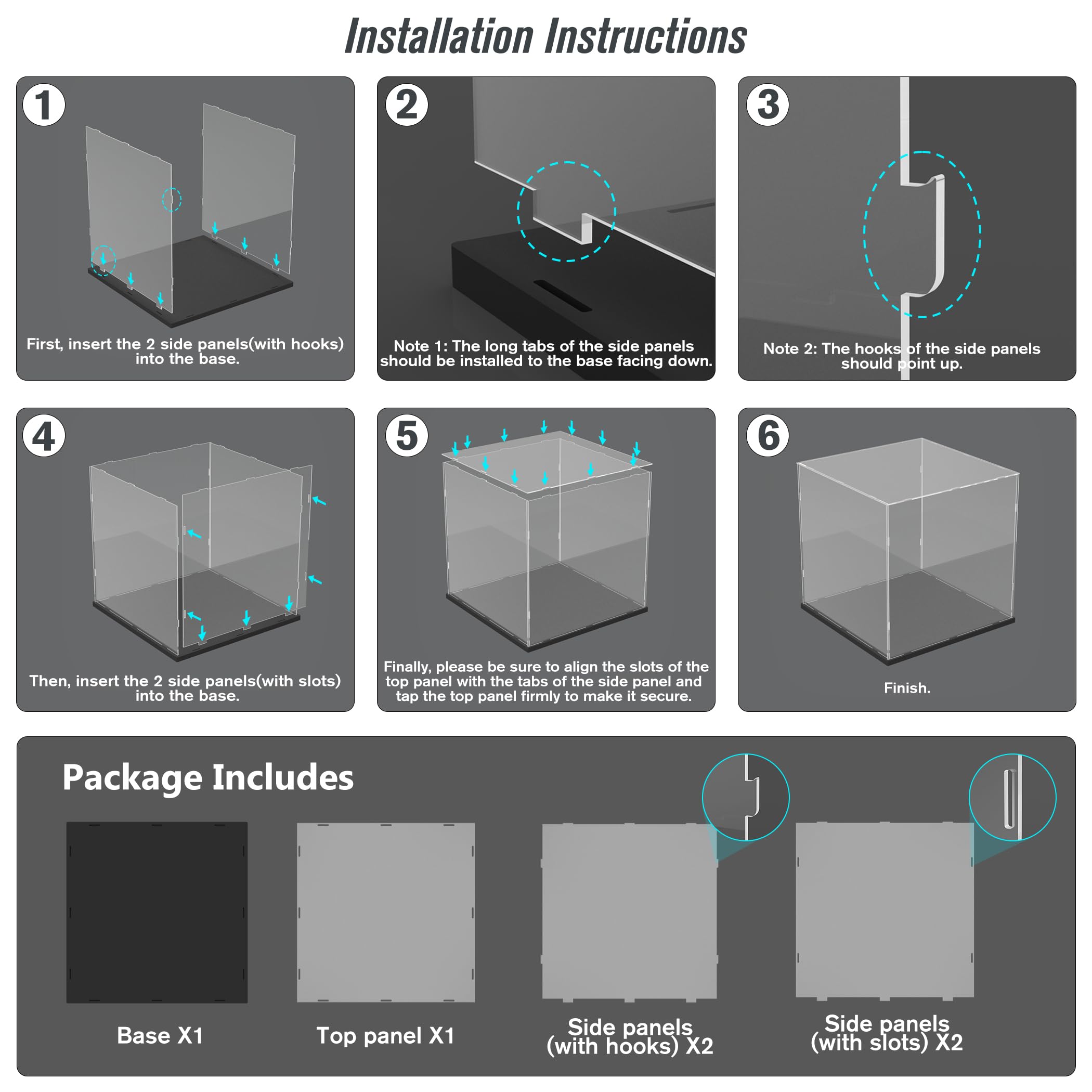 Installation Instructions

1

First, insert the 2 side panels(with hooks) into the base.

2

Note 1: The long tabs of the side panels should be installed to the base facing down.

3

Note 2: The hooks of the side panels should point up.

4

Then, insert the 2 side panels(with slots) into the base.

5

Finally, please be sure to align the slots of the top panel with the tabs of the side panel and tap the top panel firmly to make it secure.

6

Finish.

Package Includes

Base X1

Top panel X1

Side panels (with hooks) X2

Side panels (with slots) X2