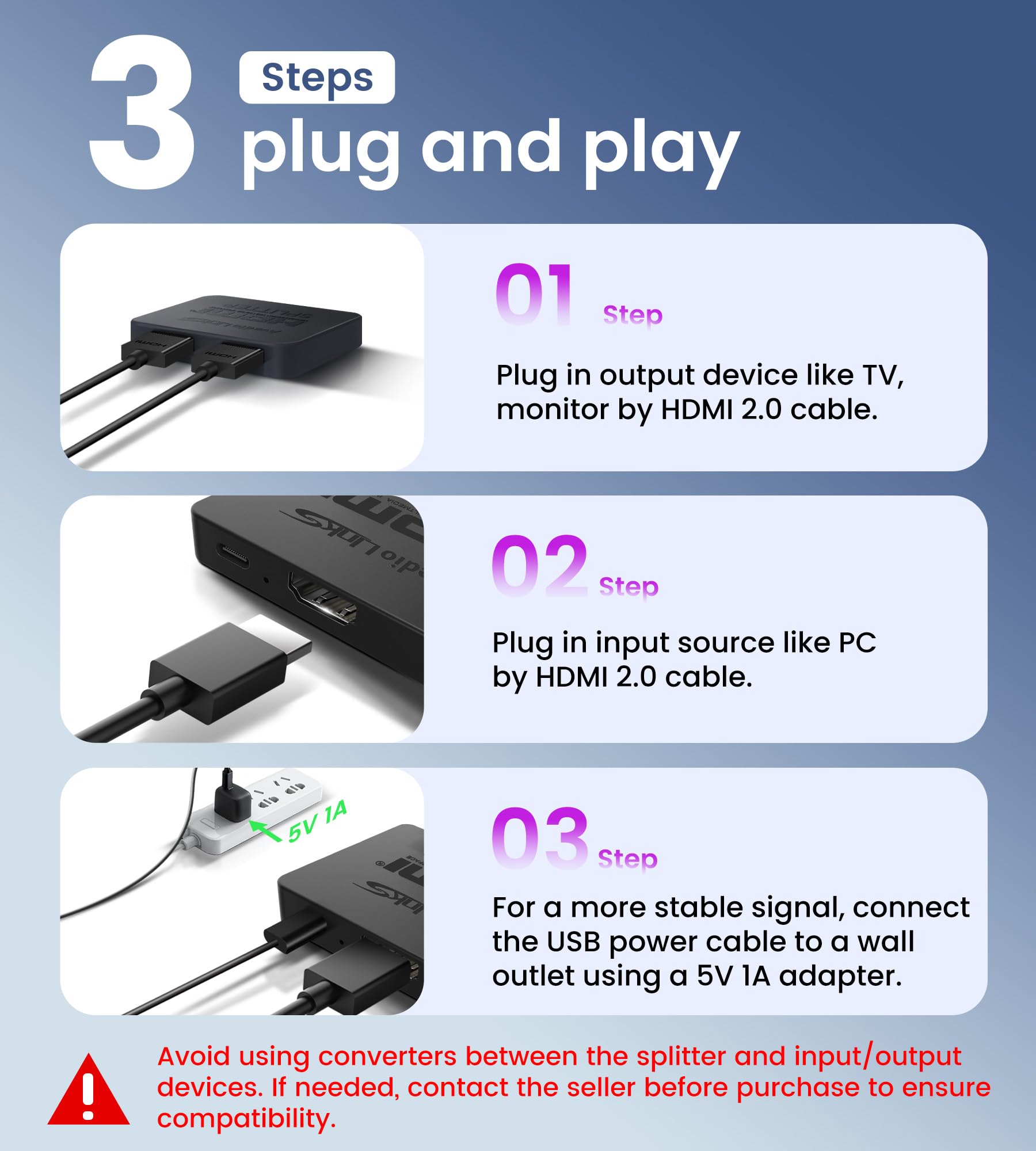 3 Steps
plug and play

01 Step

Plug in output device like TV, monitor by HDMI 2.0 cable.

02 Step

Plug in input source like PC by HDMI 2.0 cable.

5V 1A

03 Step

For a more stable signal, connect the USB power cable to a wall outlet using a 5V 1A adapter.

Avoid using converters between the splitter and input/output devices. If needed, contact the seller before purchase to ensure compatibility.