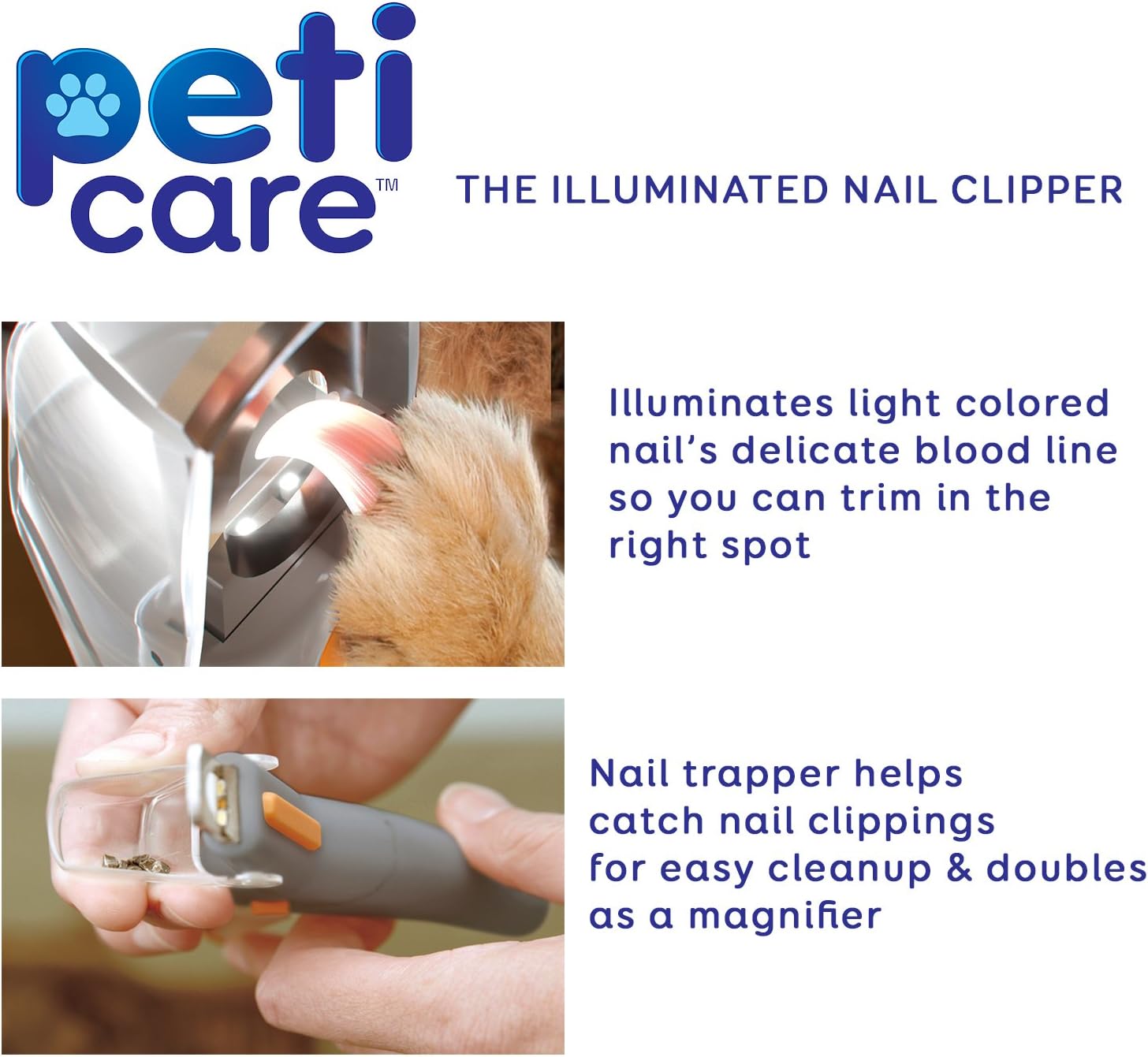 peti care™

THE ILLUMINATED NAIL CLIPPER

Illuminates light colored nail's delicate blood line so you can trim in the right spot

Nail trapper helps catch nail clippings for easy cleanup & doubles as a magnifier