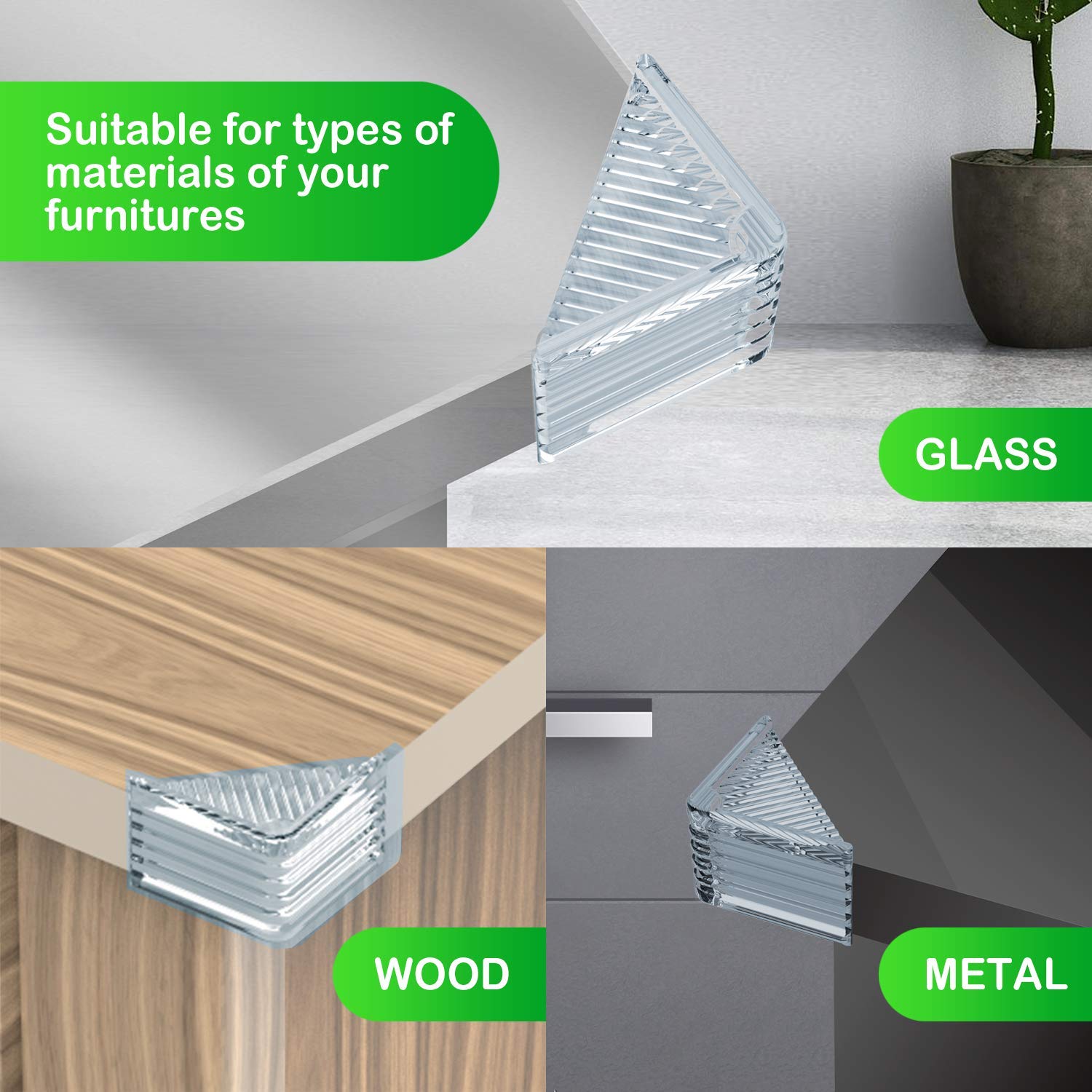 Suitable for types of materials of your furnitures

GLASS

WOOD

METAL