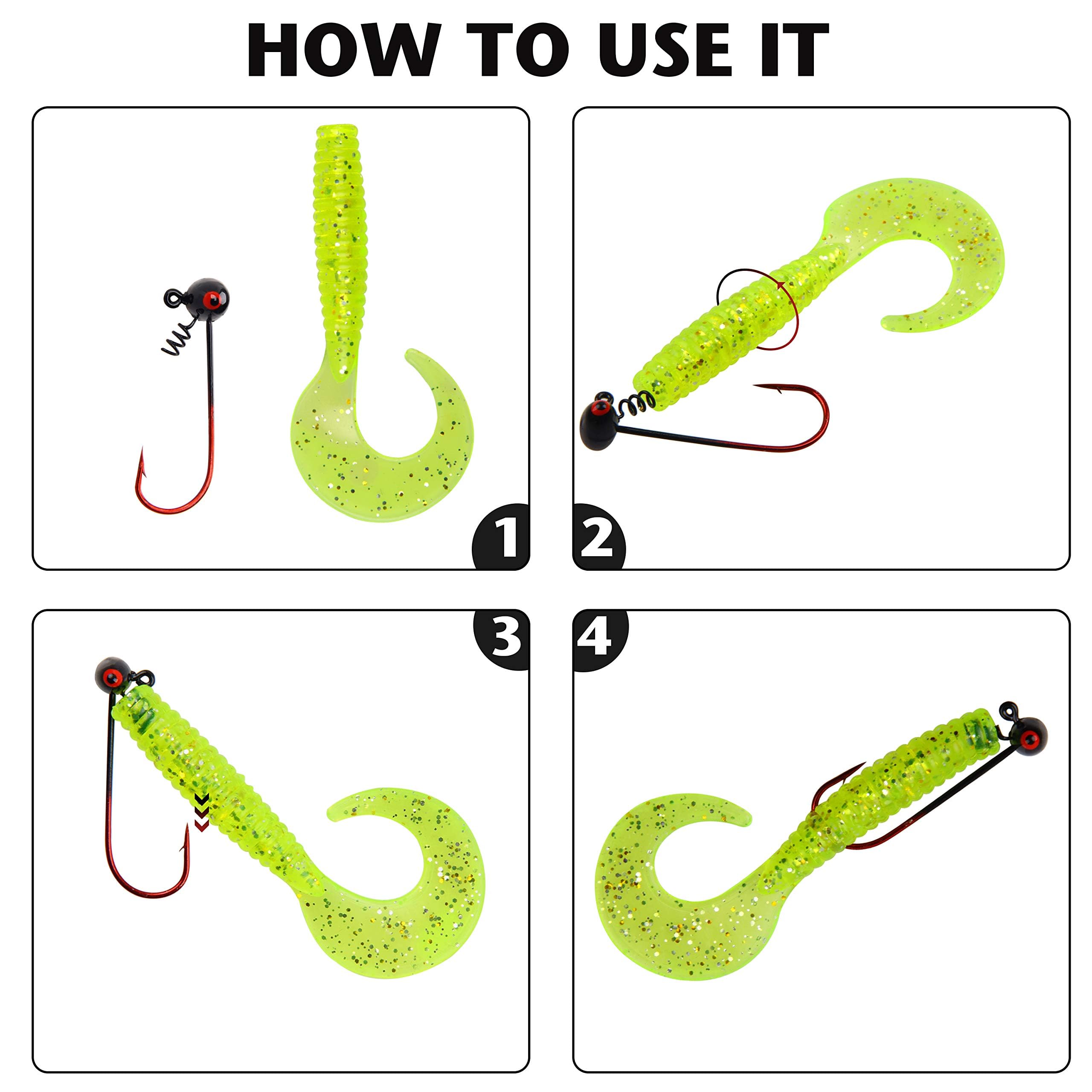 HOW TO USE IT

1

2

3

4