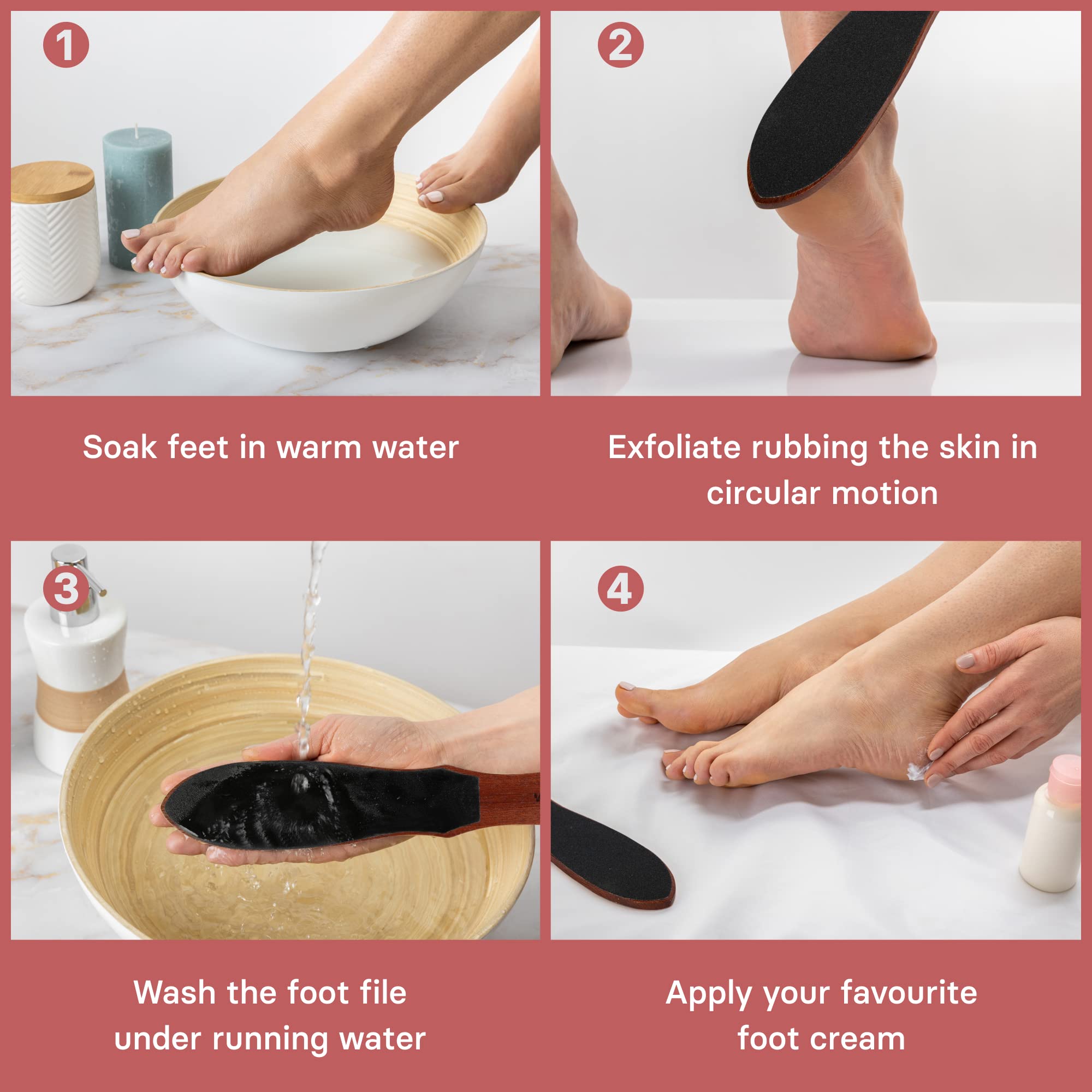 1

Soak feet in warm water

2

Exfoliate rubbing the skin in circular motion

3

Wash the foot file under running water

4

Apply your favourite foot cream