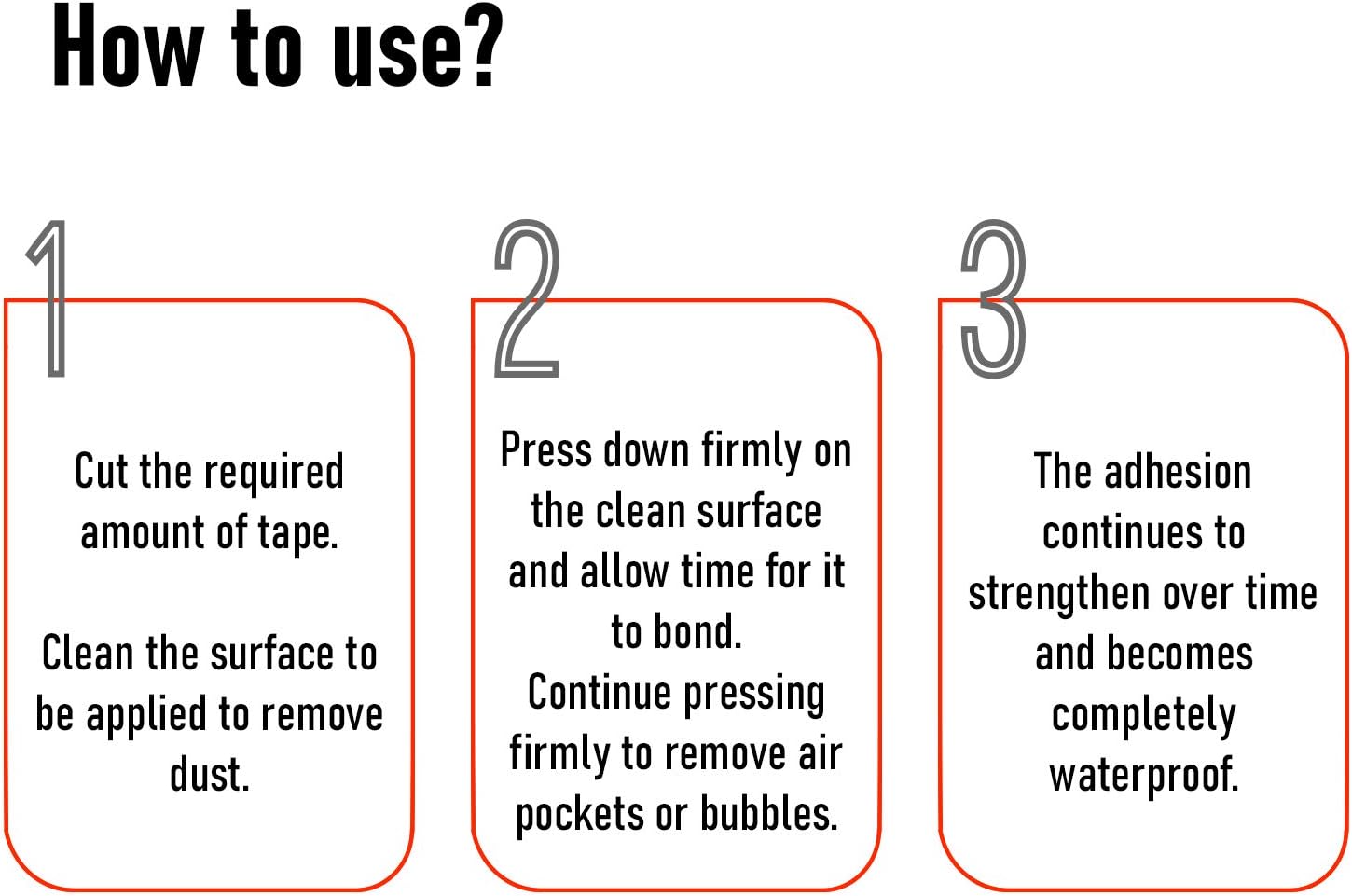 How to use?

1

Cut the required amount of tape.

Clean the surface to be applied to remove dust.

2

Press down firmly on the clean surface and allow time for it to bond.
Continue pressing firmly to remove air pockets or bubbles.

3

The adhesion continues to strengthen over time and becomes completely waterproof.