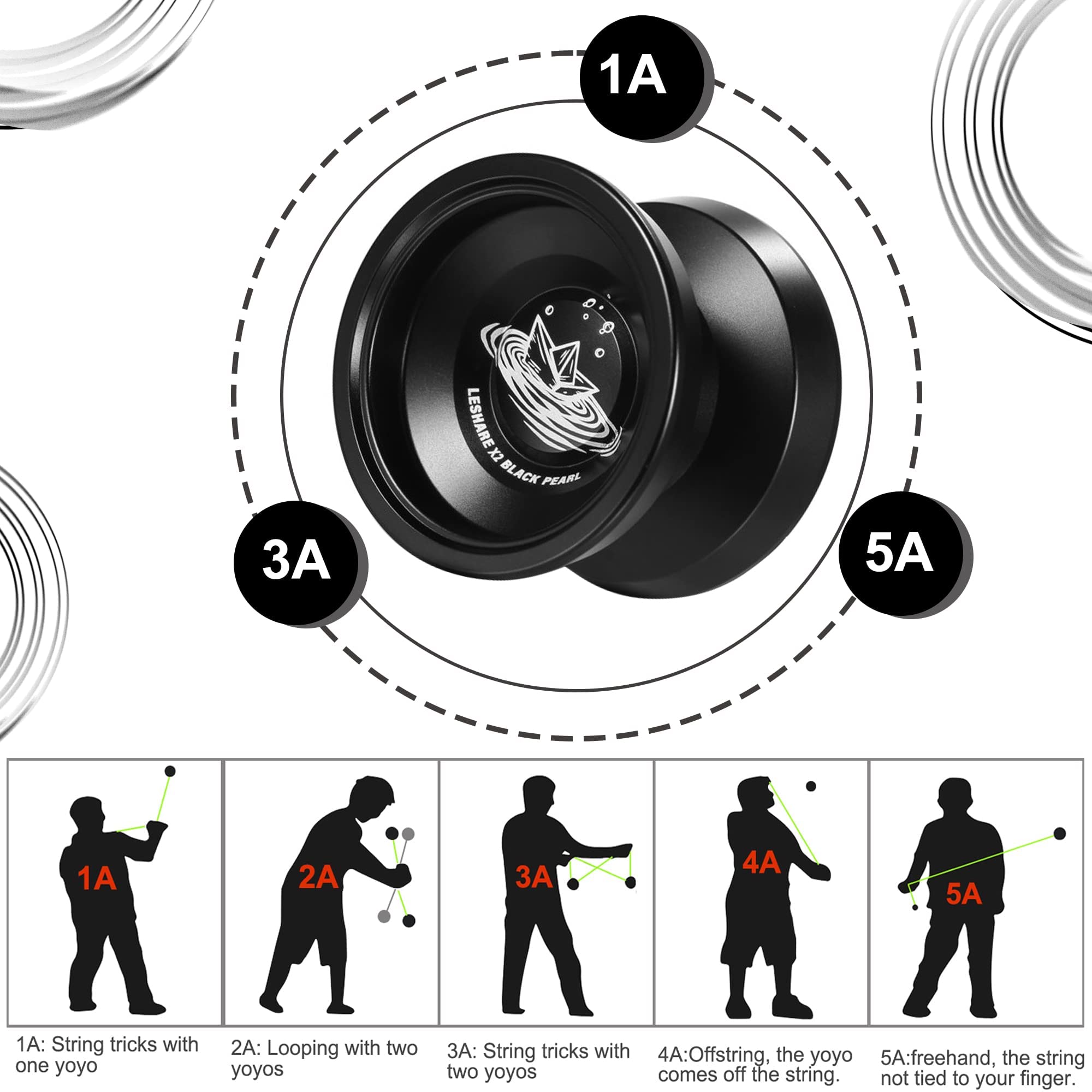 1A

LESHARE X2 BLACK PEARL

3A

5A

1A

2A

3A

4A

5A

1A: String tricks with one yoyo

2A: Looping with two yoyos

3A: String tricks with two yoyos

4A:Offstring, the yoyo comes off the string.

5A:freehand, the string not tied to your finger.