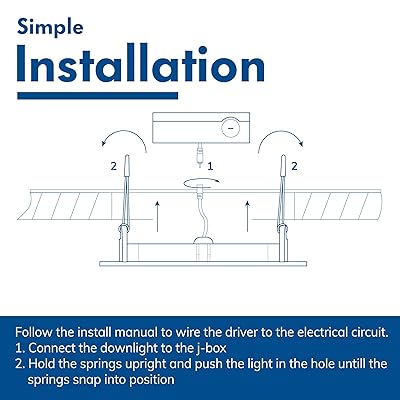 Simple
Installation

2
1
2

Follow the install manual to wire the driver to the electrical circuit.
1. Connect the downlight to the j-box
2. Hold the springs upright and push the light in the hole untill the springs snap into position