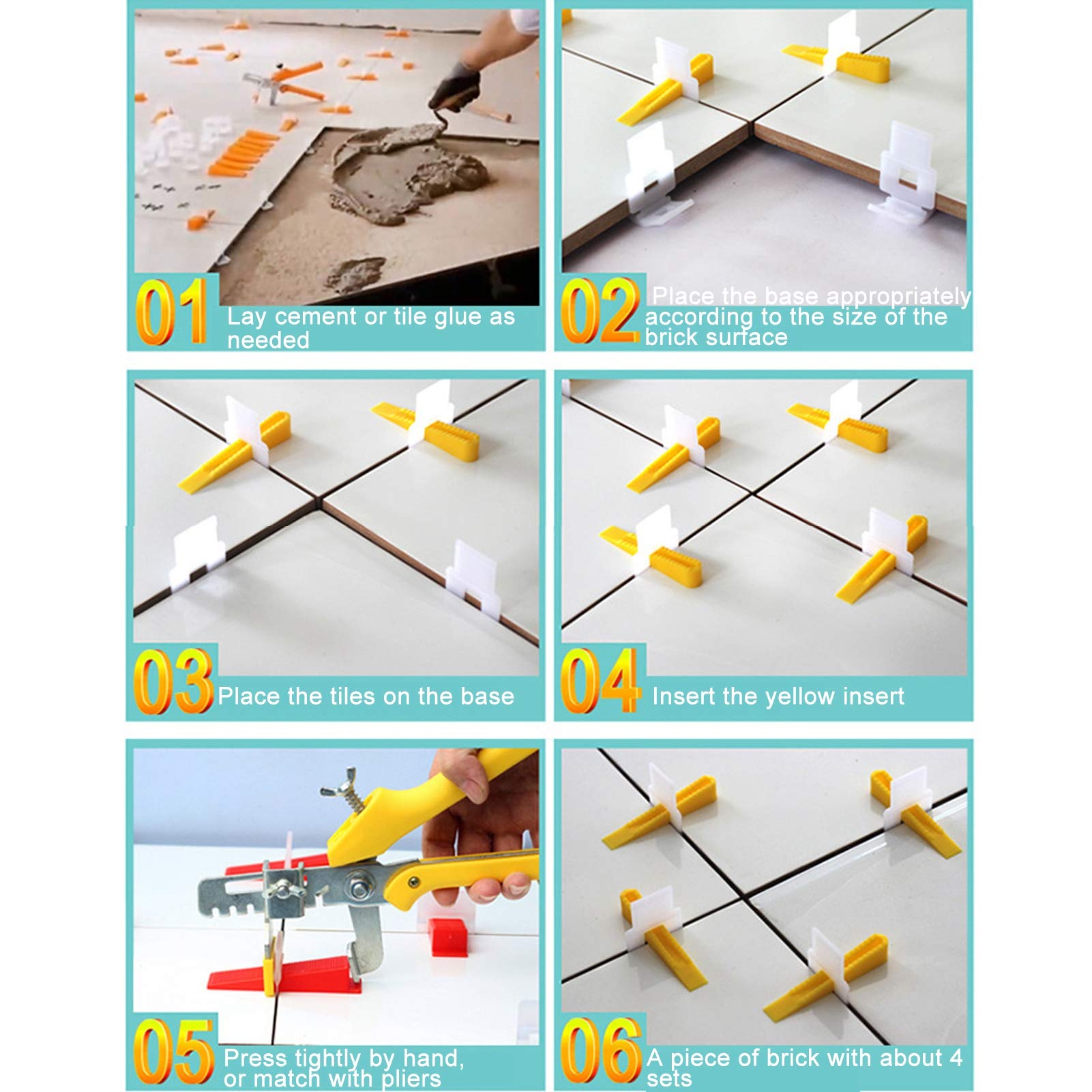 01 Lay cement or tile glue as needed

02 Place the base appropriately according to the size of the brick surface

03 Place the tiles on the base

04 Insert the yellow insert

05 Press tightly by hand, or match with pliers

06 A piece of brick with about 4 sets