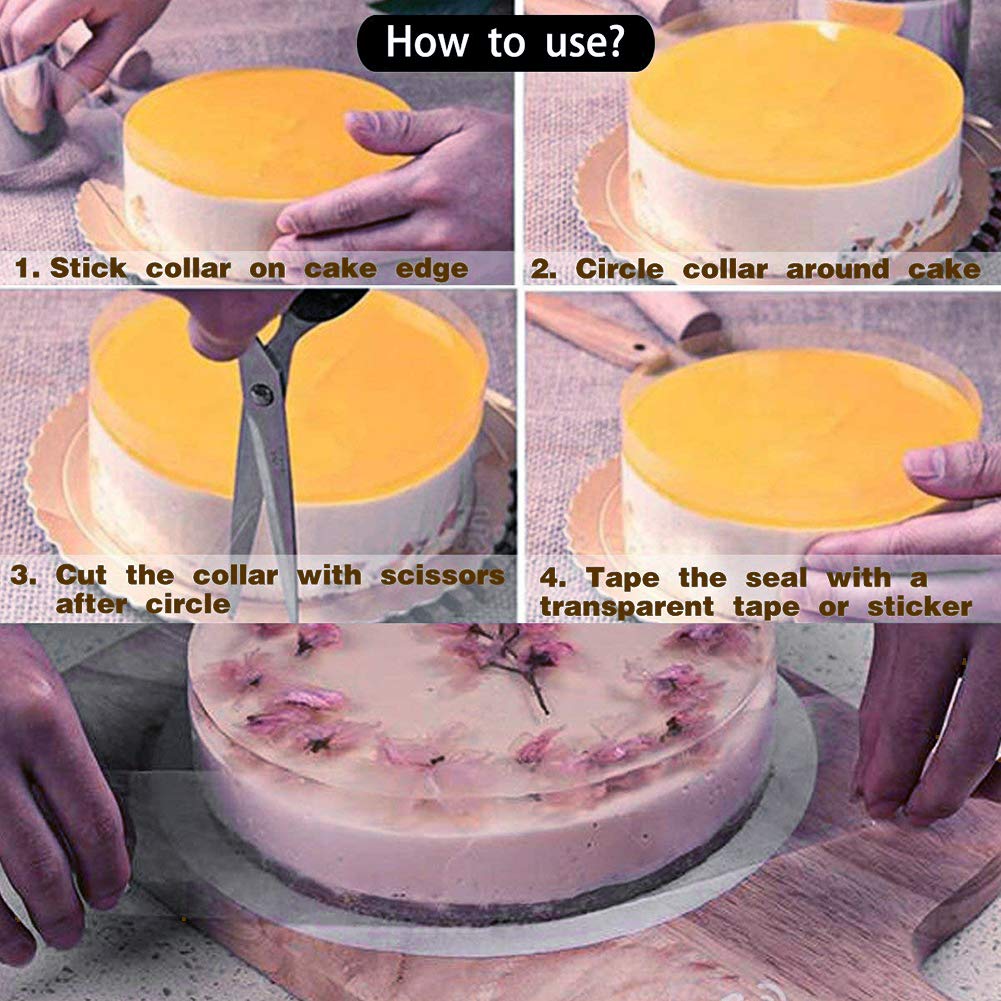 How to use?

1. Stick collar on cake edge

2. Circle collar around cake

3. Cut the collar with scissors after circle

4. Tape the seal with a transparent tape or sticker