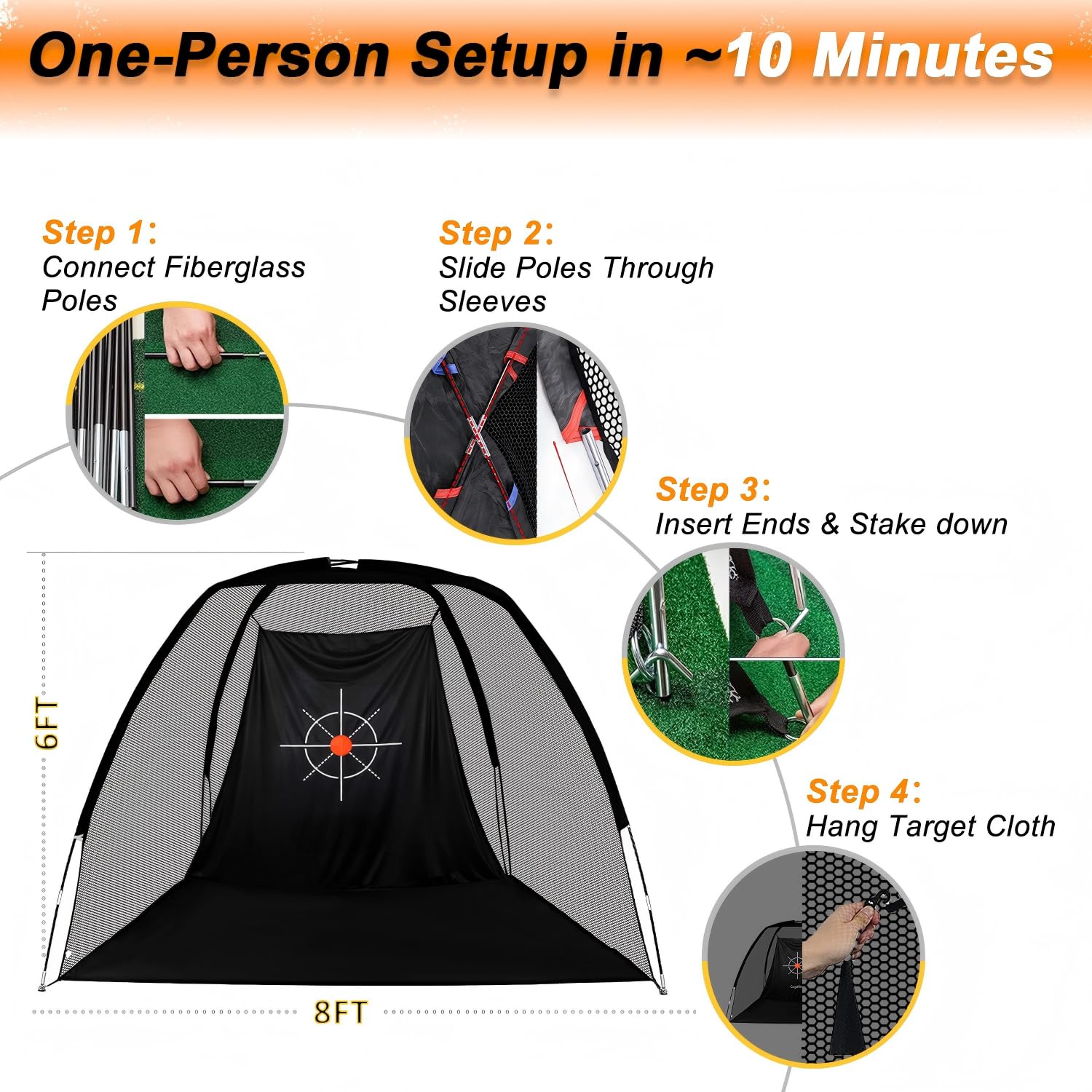 One-Person Setup in ~10 Minutes

Step 1: Connect Fiberglass Poles

Step 2: Slide Poles Through Sleeves

Step 3: Insert Ends & Stake down

Step 4: Hang Target Cloth

6FT

8FT