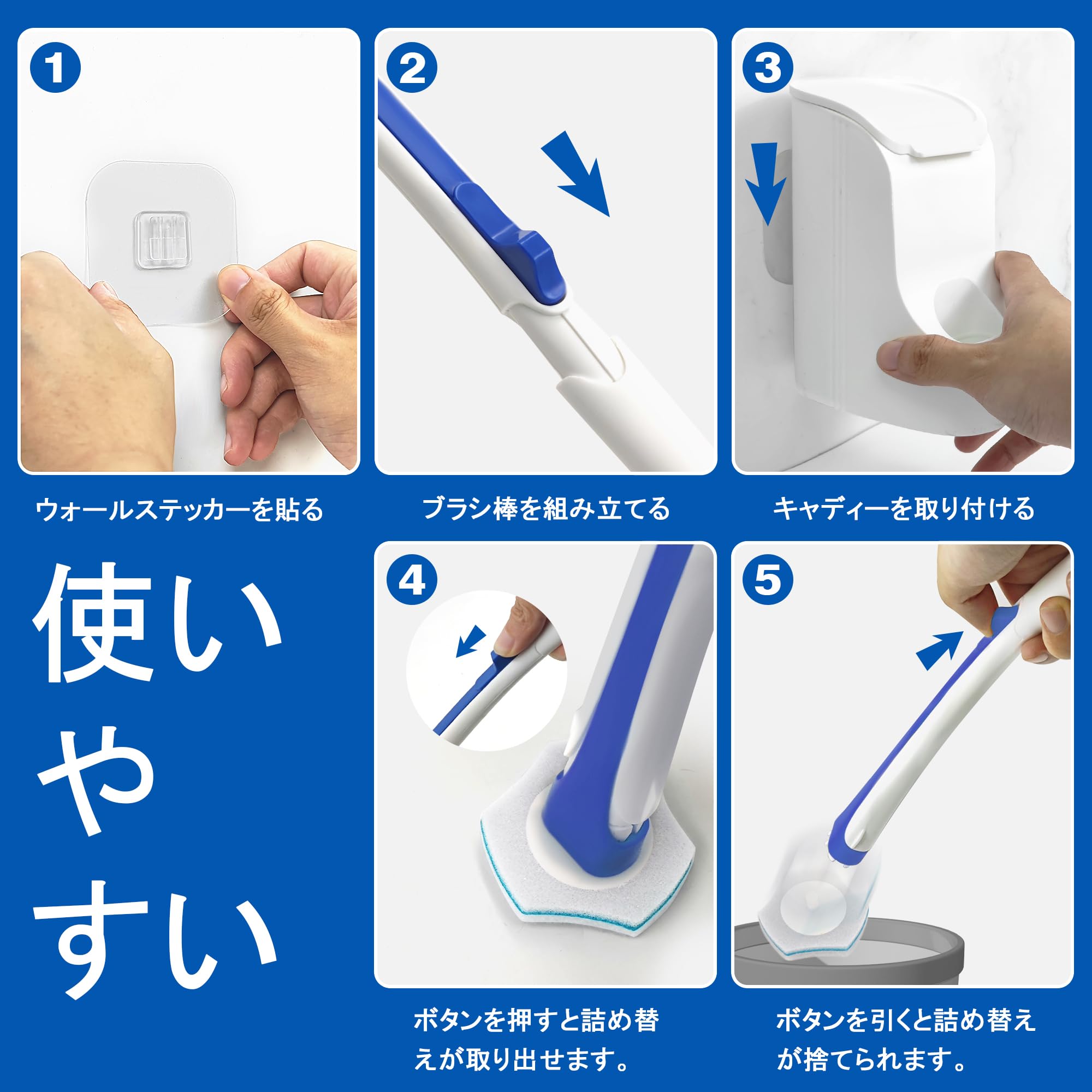 1

ウォールステッカーを貼る

2

ブラシ棒を組み立てる

3

キャディーを取り付ける

使いやすい

4

ボタンを押すと詰め替えが取り出せます。

5

ボタンを引くと詰め替えが捨てられます。