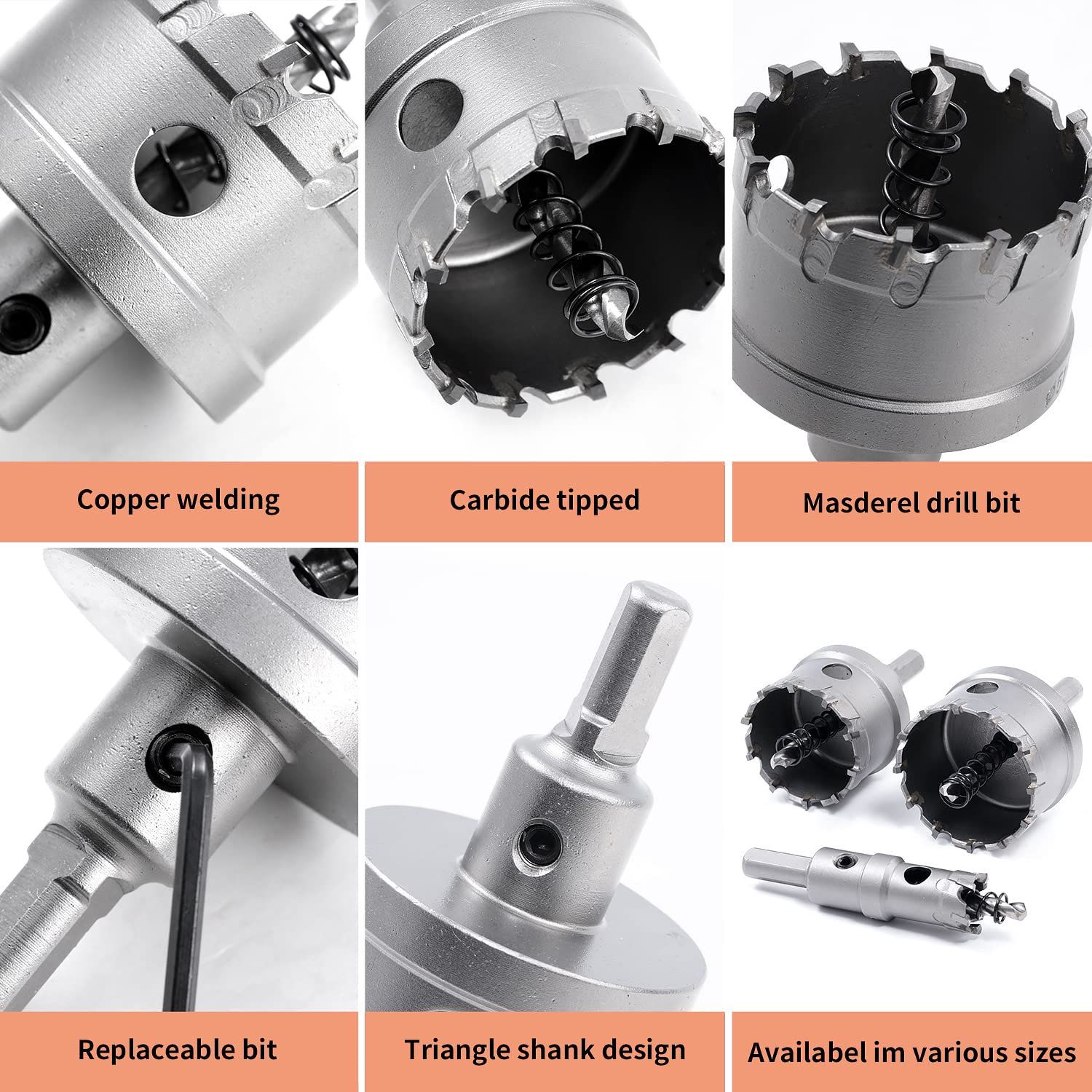 Copper welding

Carbide tipped

Masderel drill bit

Replaceable bit

Triangle shank design

Availabel im various sizes