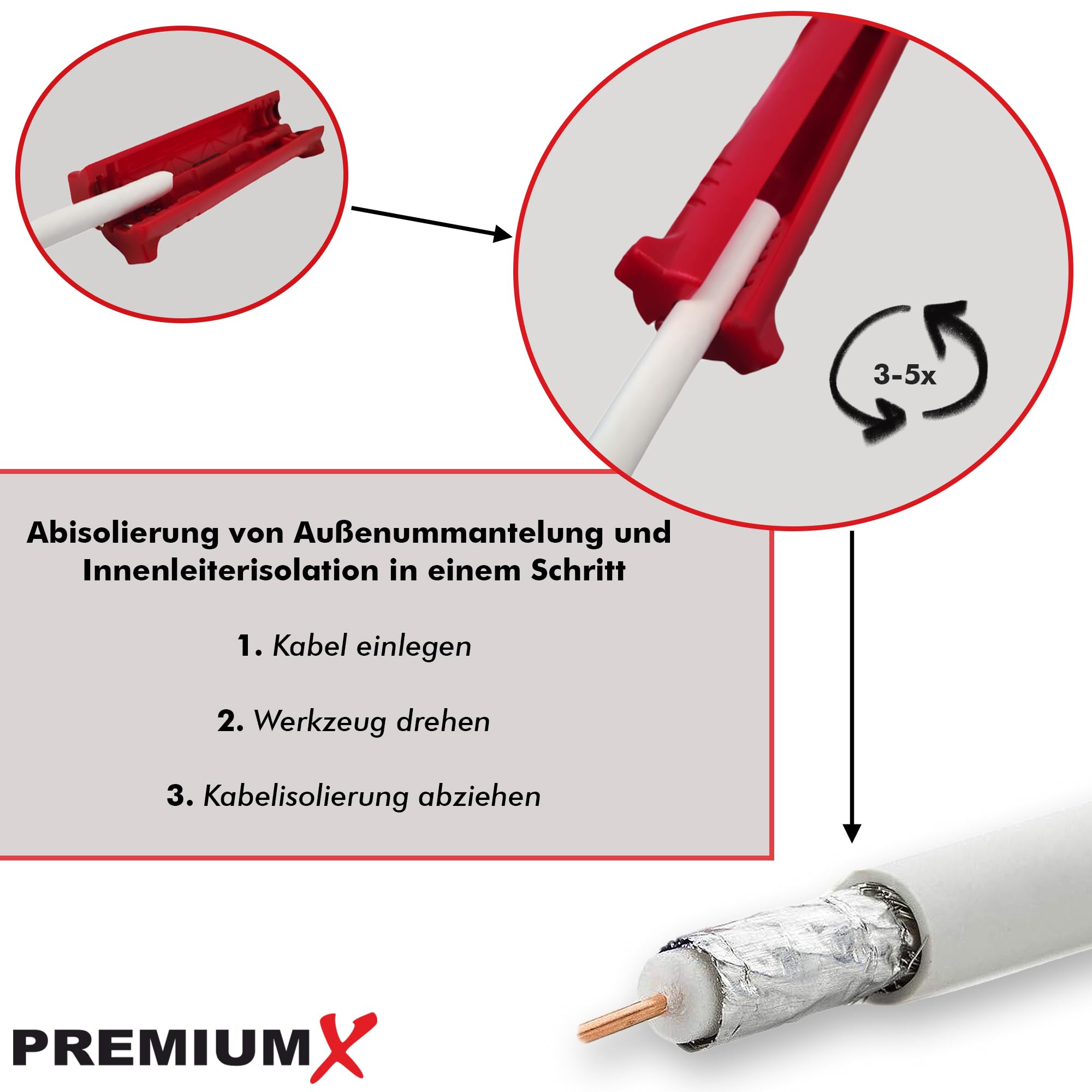 3-5x

Abisolierung von Außenummantelung und Innenleiterisolation in einem Schritt

1. Kabel einlegen

2. Werkzeug drehen

3. Kabelisolierung abziehen

PREMIUMX