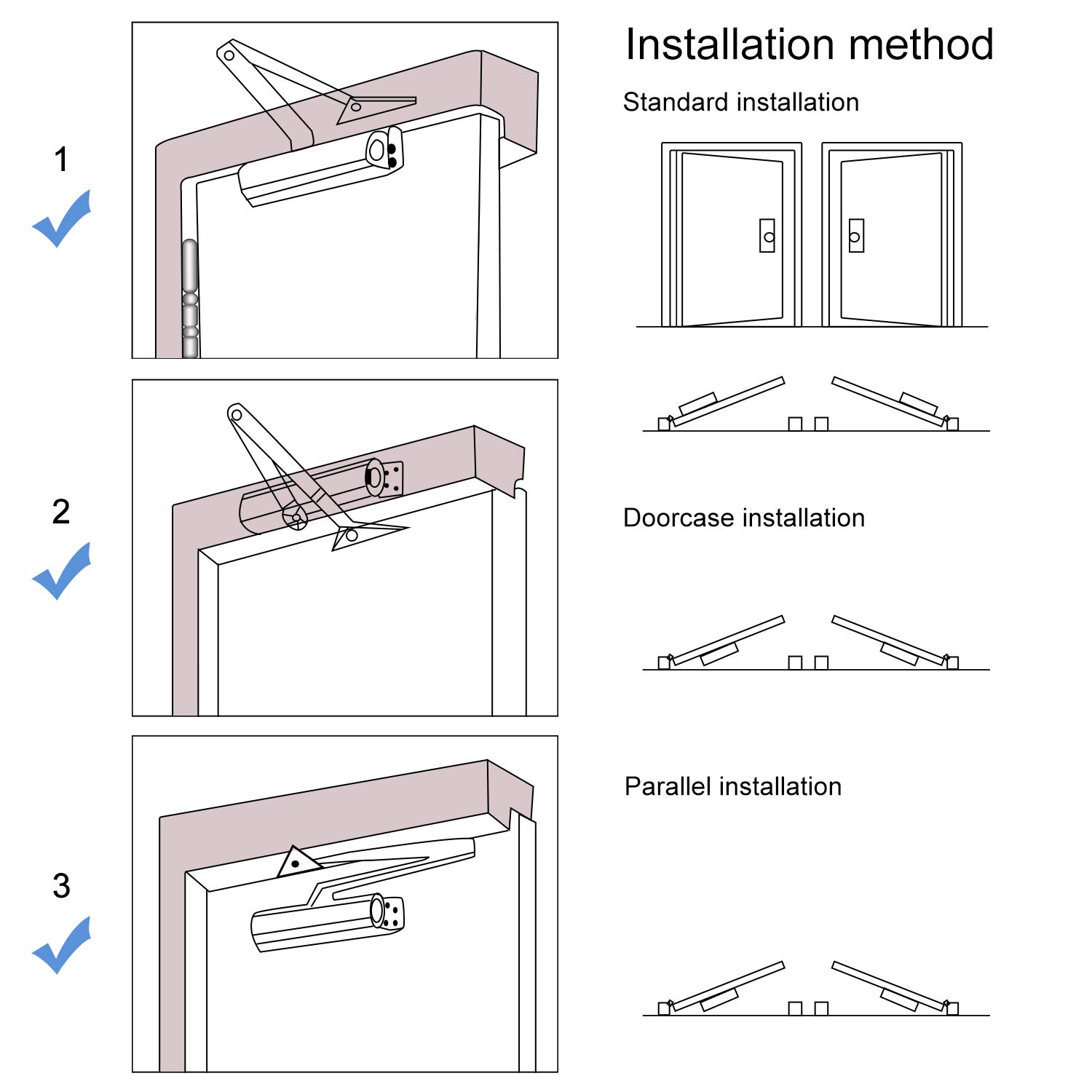 1

2

3

Installation method

Standard installation

Doorcase installation

Parallel installation