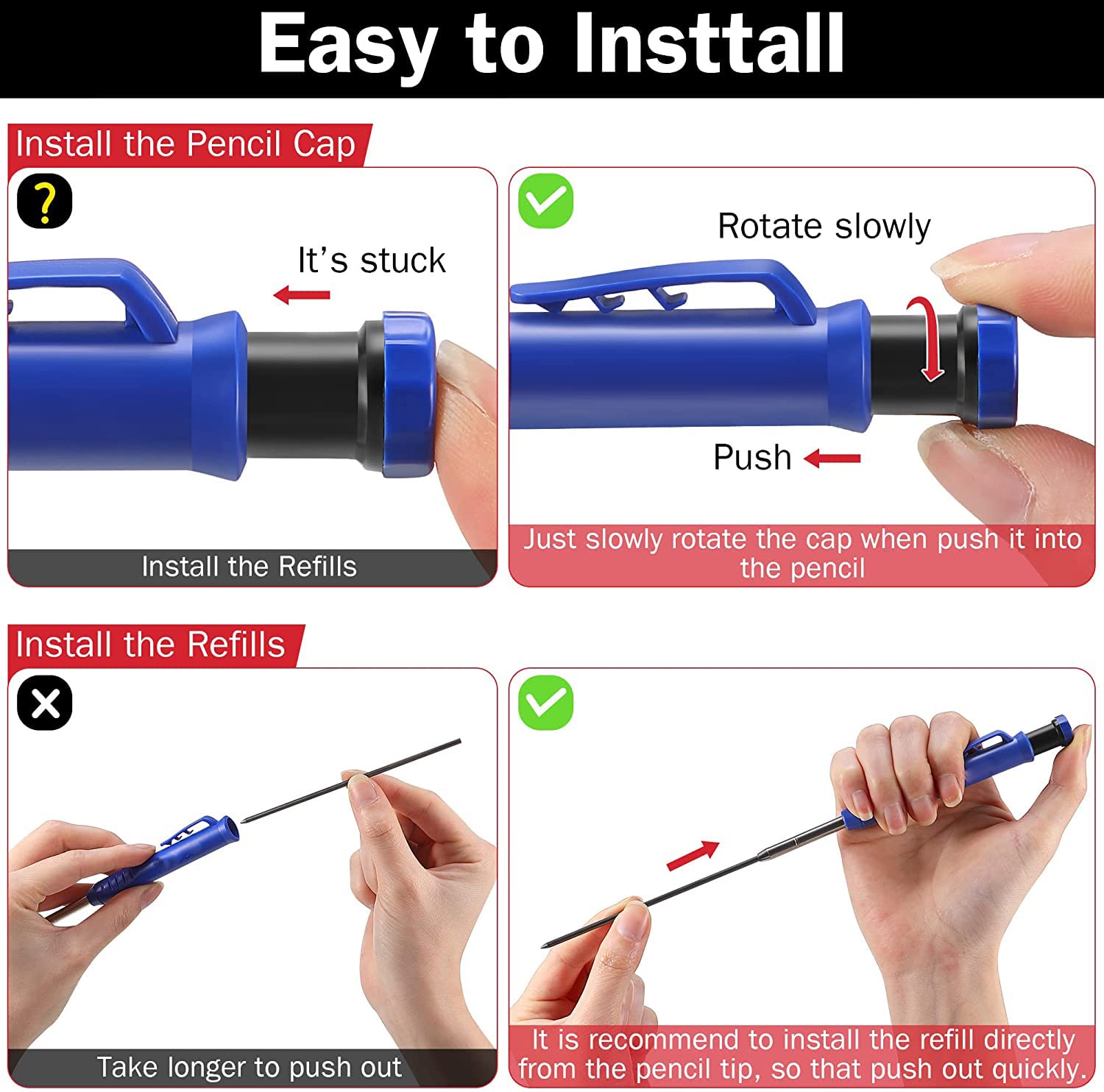 Easy to Insttall

Install the Pencil Cap

?

It's stuck

Install the Refills

Rotate slowly

Push

Just slowly rotate the cap when push it into the pencil

Install the Refills

Take longer to push out

It is recommend to install the refill directly from the pencil tip, so that push out quickly.