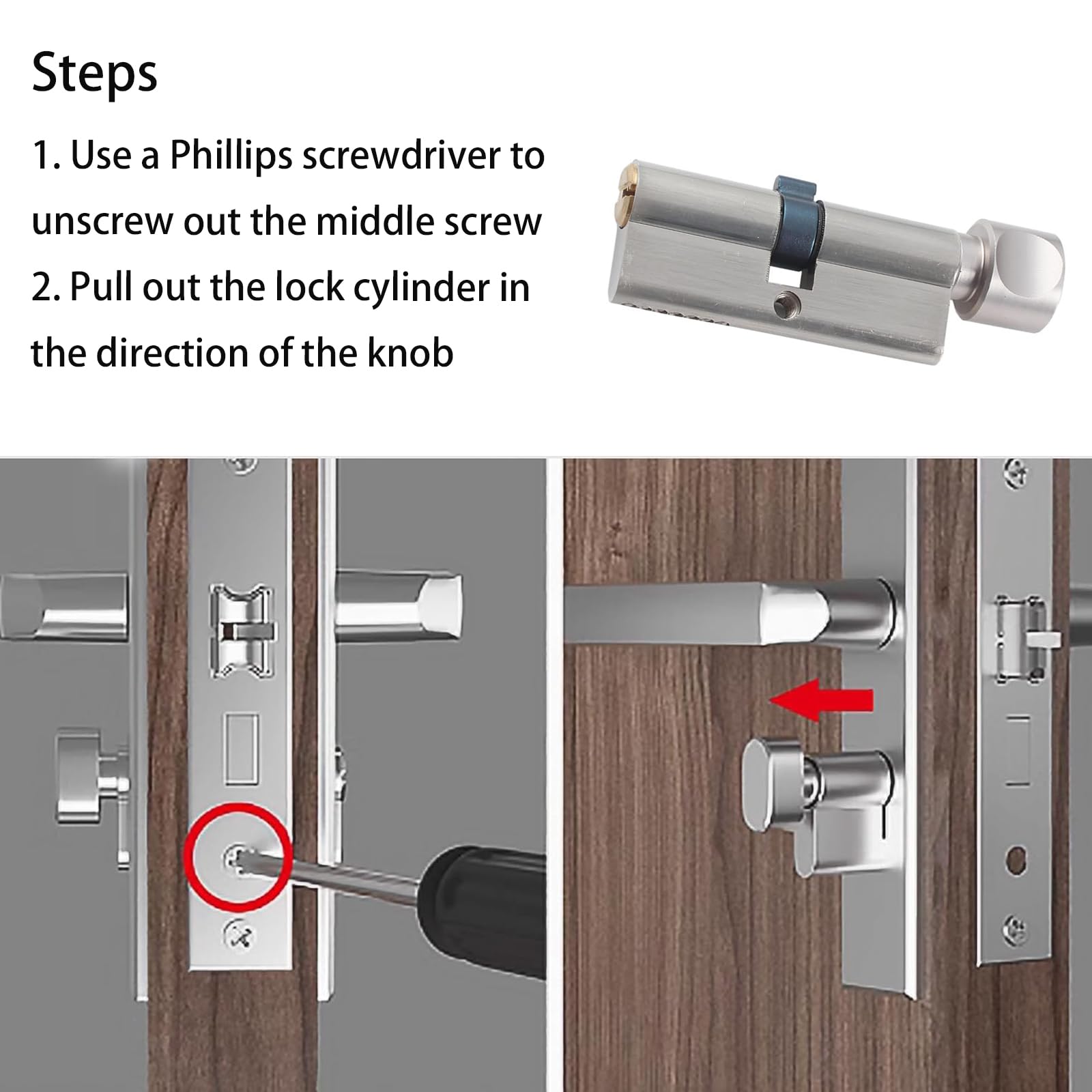 Steps

1. Use a Phillips screwdriver to unscrew out the middle screw
2. Pull out the lock cylinder in the direction of the knob