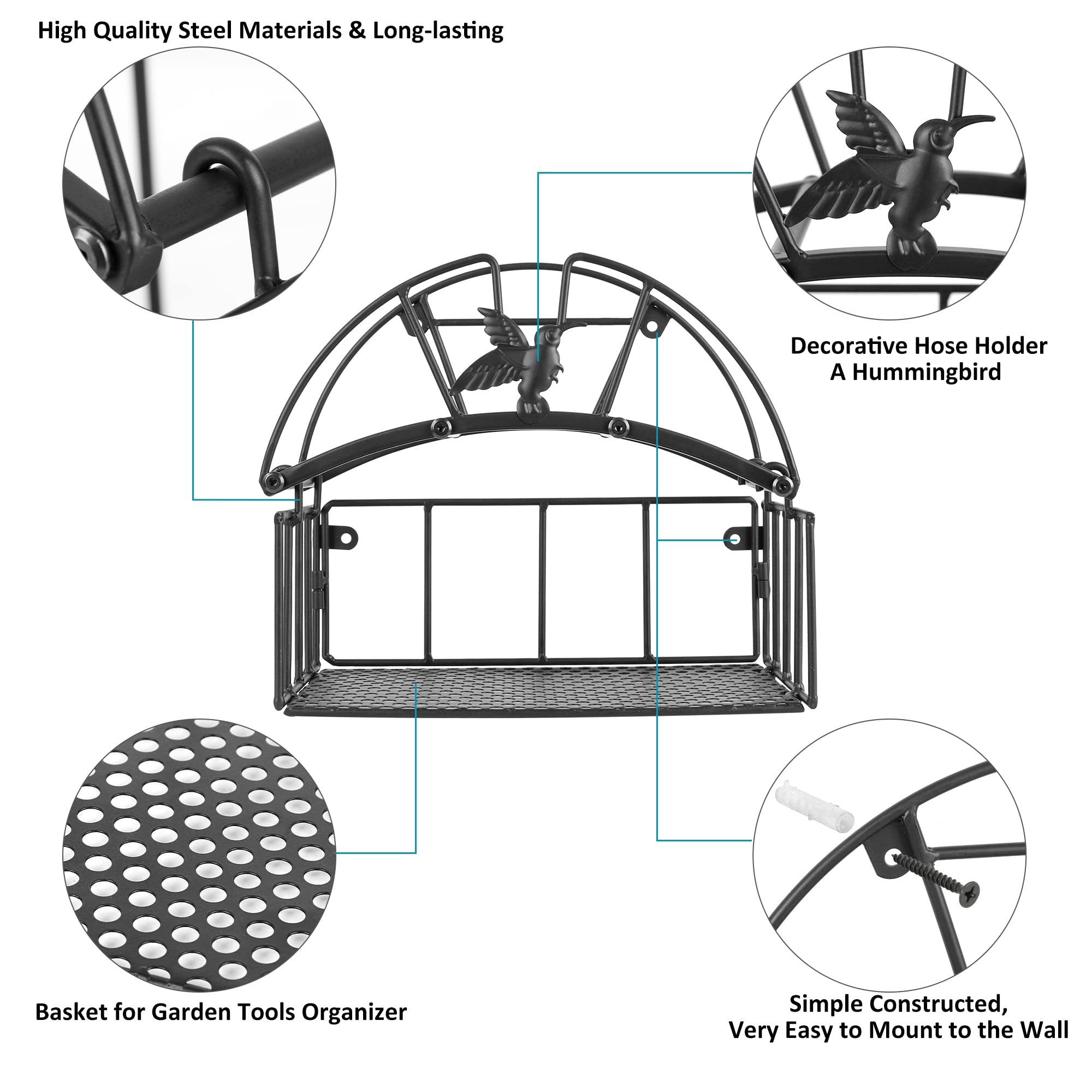 High Quality Steel Materials & Long-lasting

Decorative Hose Holder
A Hummingbird

Basket for Garden Tools Organizer

Simple Constructed,
Very Easy to Mount to the Wall