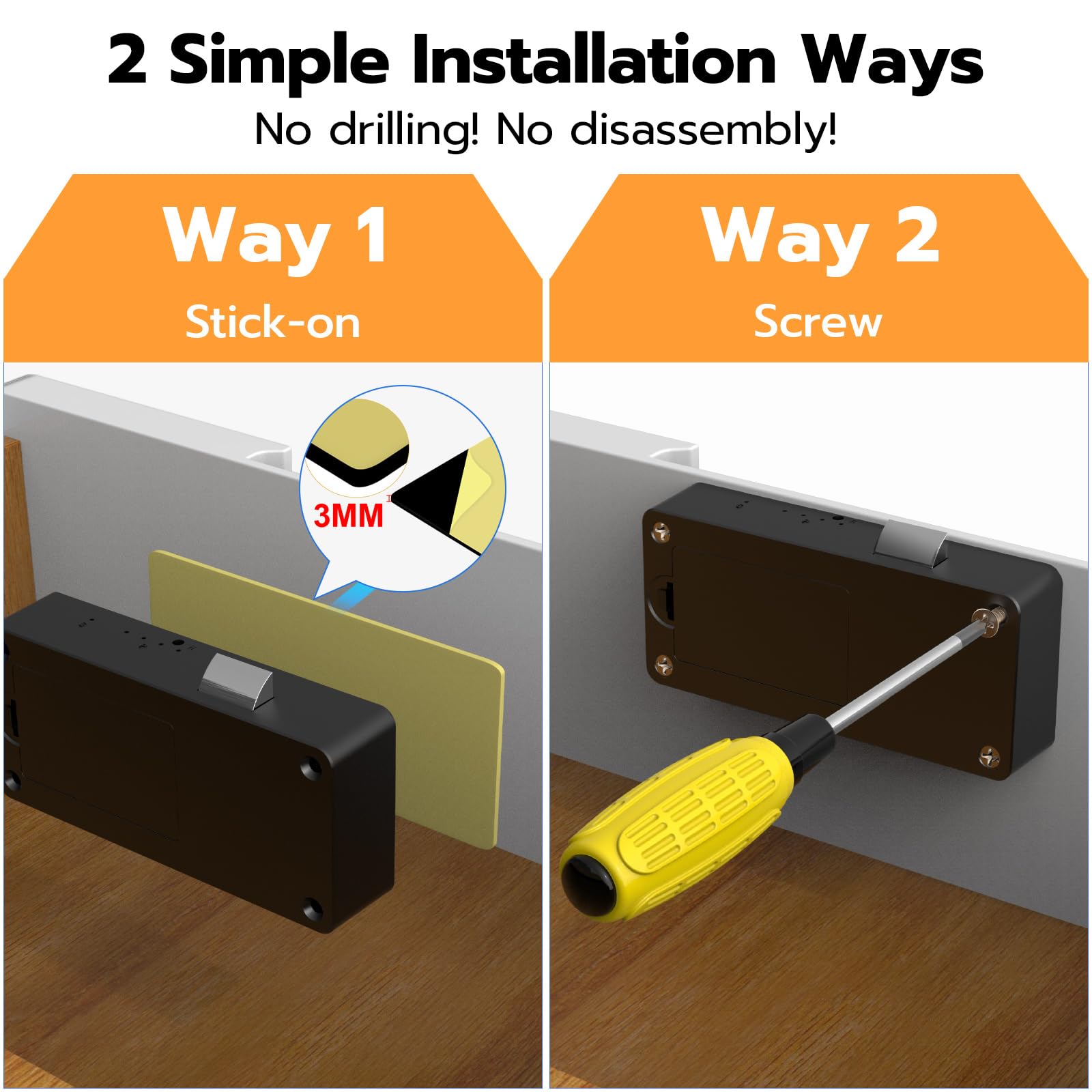 2 Simple Installation Ways

No drilling! No disassembly!

Way 1

Stick-on

3MM

Way 2

Screw