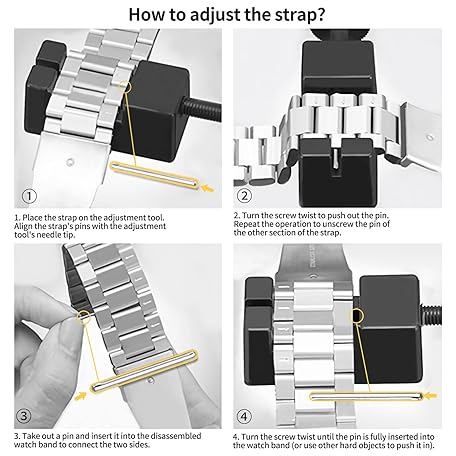 How to adjust the strap?

①

1. Place the strap on the adjustment tool. Align the strap's pins with the adjustment tool's needle tip.

②

2. Turn the screw twist to push out the pin. Repeat the operation to unscrew the pin of the other section of the strap.

③

3. Take out a pin and insert it into the disassembled watch band to connect the two sides.

④

4. Turn the screw twist until the pin is fully inserted into the watch band (or use other hard objects to push it in).