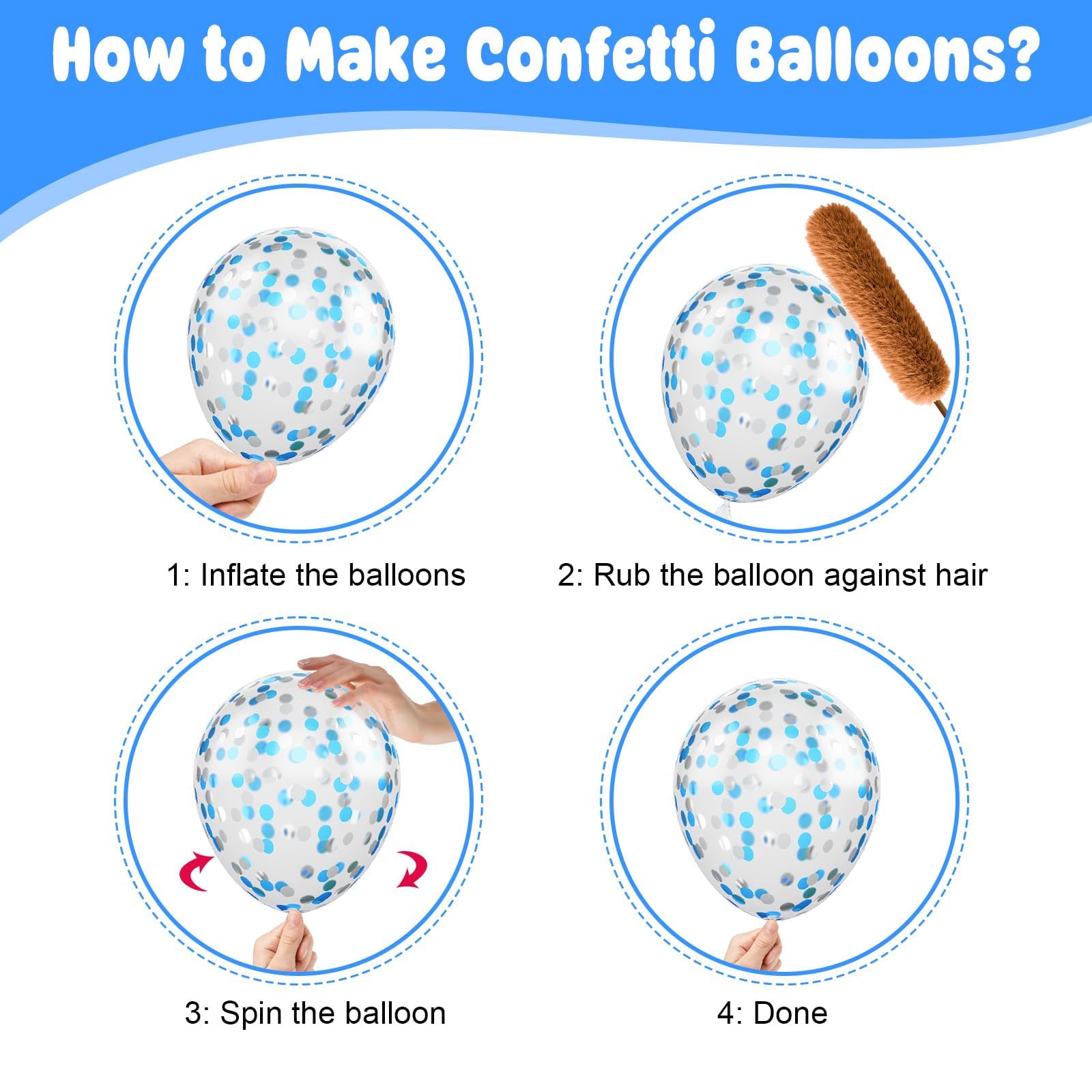 How to Make Confetti Balloons?

1: Inflate the balloons

2: Rub the balloon against hair

3: Spin the balloon

4: Done