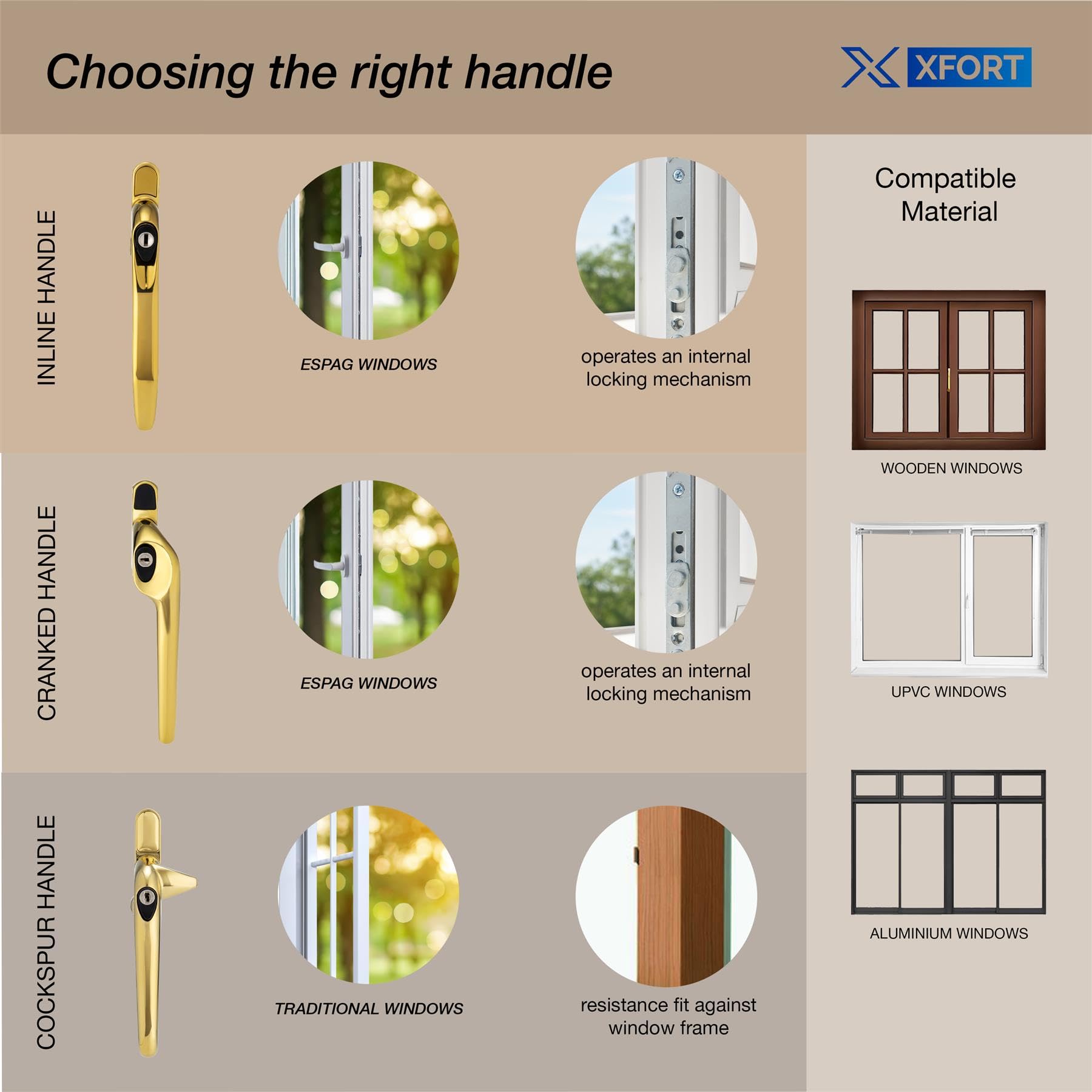 Choosing the right handle

XFORT

INLINE HANDLE

ESPAG WINDOWS

operates an internal locking mechanism

CRANKED HANDLE

ESPAG WINDOWS

operates an internal locking mechanism

COCKSPUR HANDLE

TRADITIONAL WINDOWS

resistance fit against window frame

Compatible Material

WOODEN WINDOWS

UPVC WINDOWS

ALUMINIUM WINDOWS