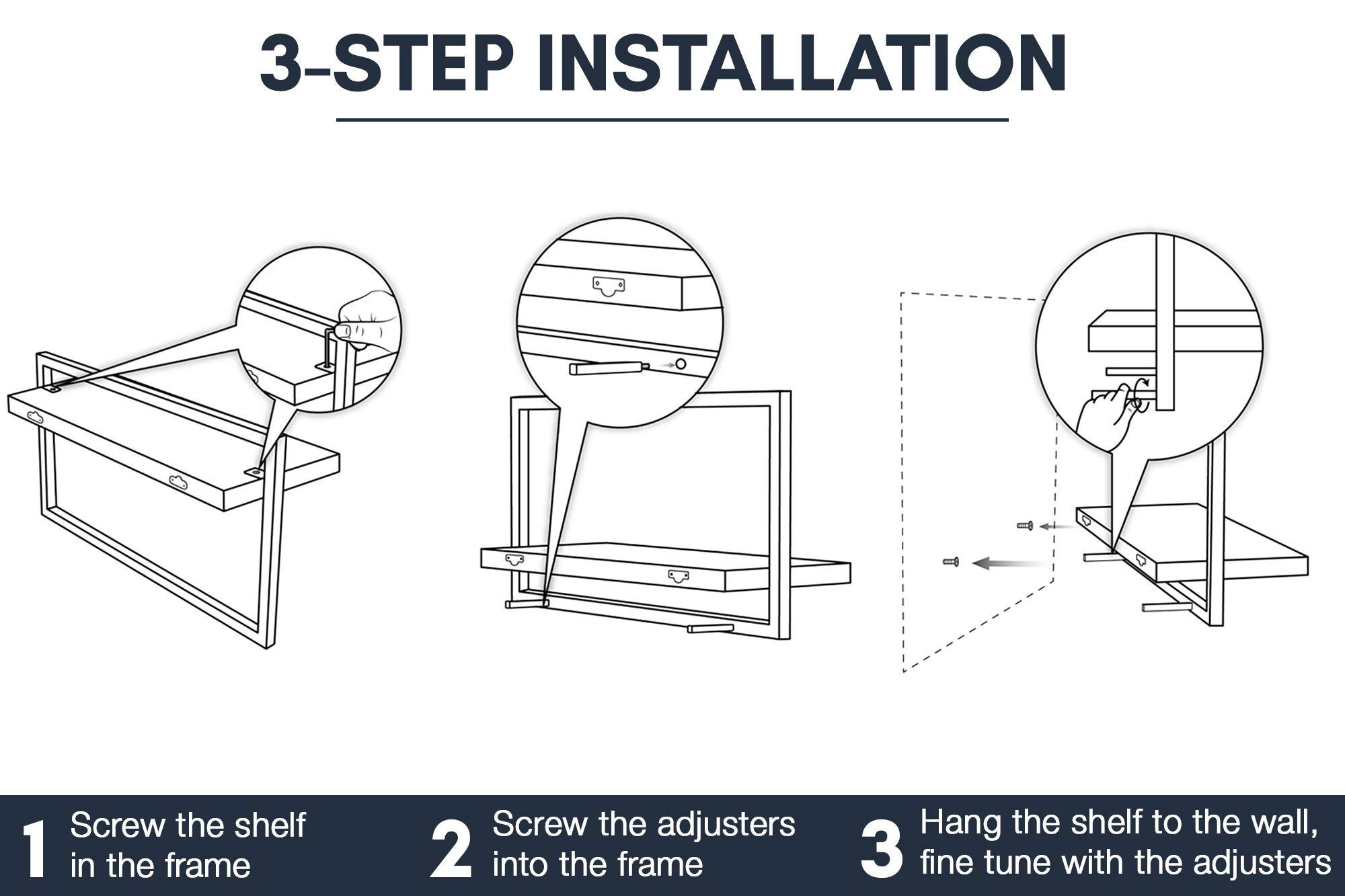 3-STEP INSTALLATION

1 Screw the shelf in the frame

2 Screw the adjusters into the frame

3 Hang the shelf to the wall, fine tune with the adjusters