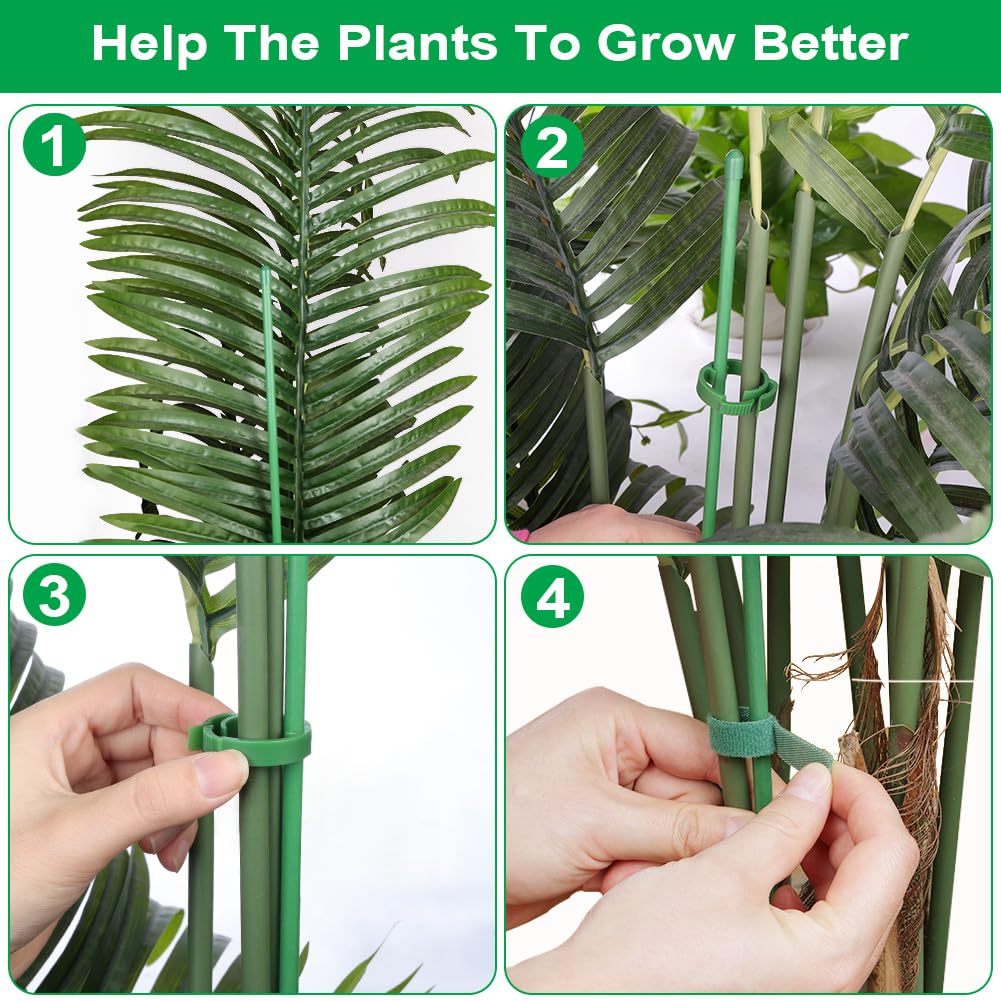 Help The Plants To Grow Better

1

2

3

4