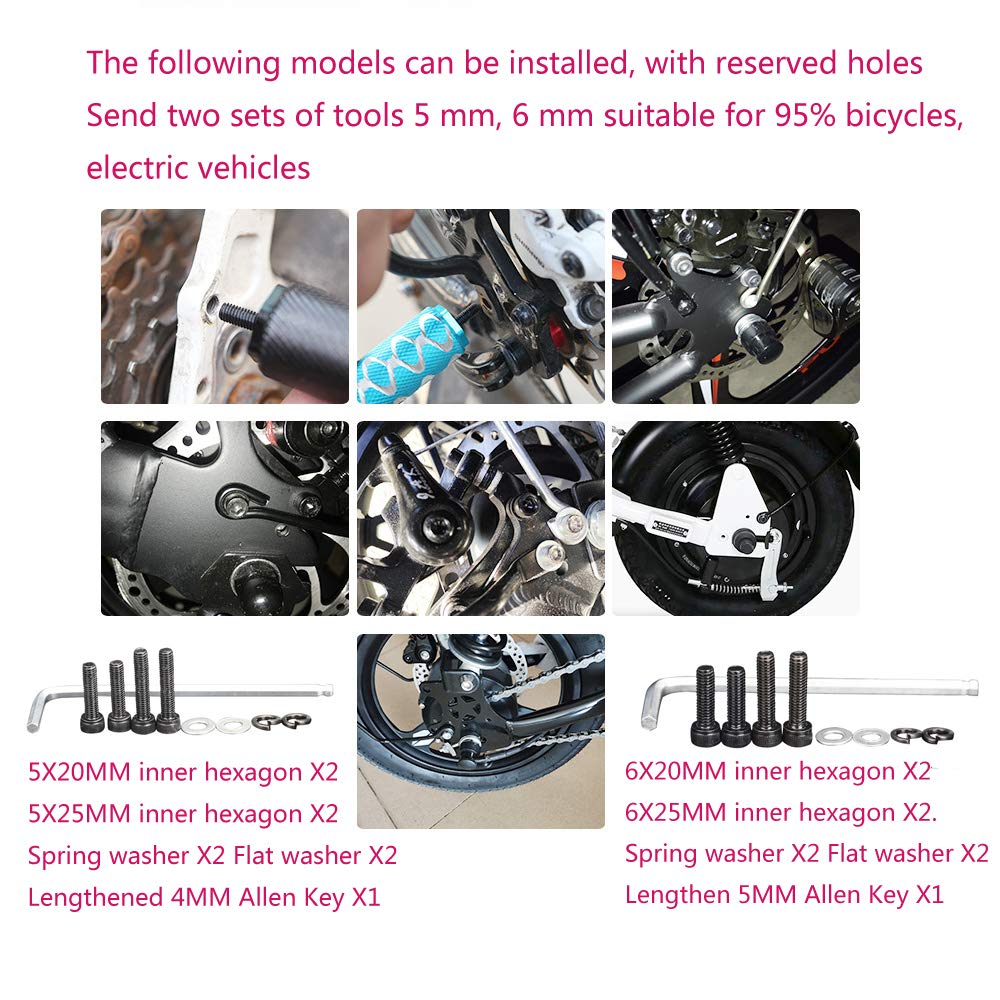 The following models can be installed, with reserved holes
Send two sets of tools 5 mm, 6 mm suitable for 95% bicycles, electric vehicles

5X20MM inner hexagon X2
5X25MM inner hexagon X2
Spring washer X2 Flat washer X2
Lengthened 4MM Allen Key X1

6X20MM inner hexagon X2
6X25MM inner hexagon X2.
Spring washer X2 Flat washer X2
Lengthen 5MM Allen Key X1