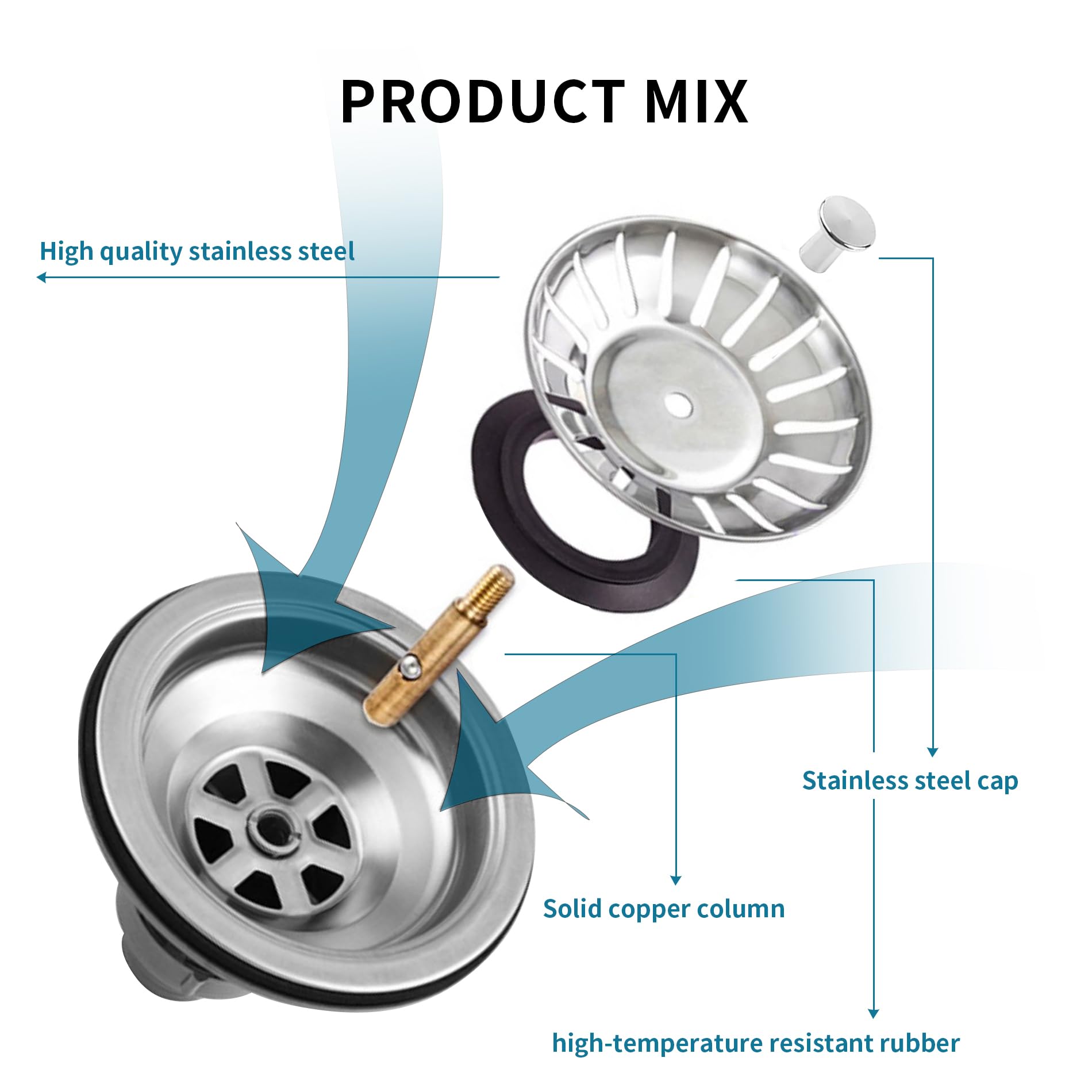 PRODUCT MIX

High quality stainless steel

Stainless steel cap

Solid copper column

high-temperature resistant rubber