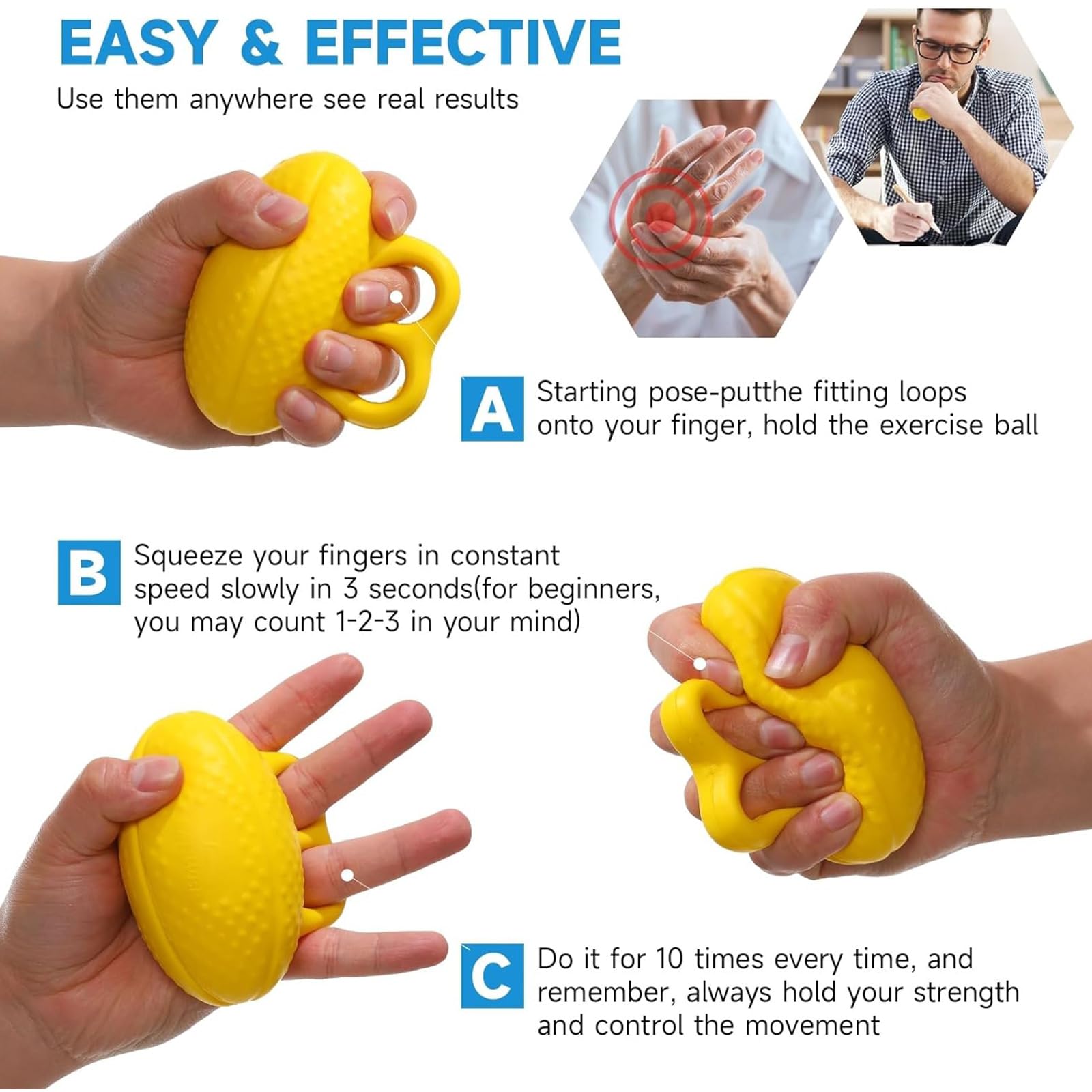 EASY & EFFECTIVE

Use them anywhere see real results

A Starting pose-putthe fitting loops onto your finger, hold the exercise ball

B Squeeze your fingers in constant speed slowly in 3 seconds(for beginners, you may count 1-2-3 in your mind)

C Do it for 10 times every time, and remember, always hold your strength and control the movement