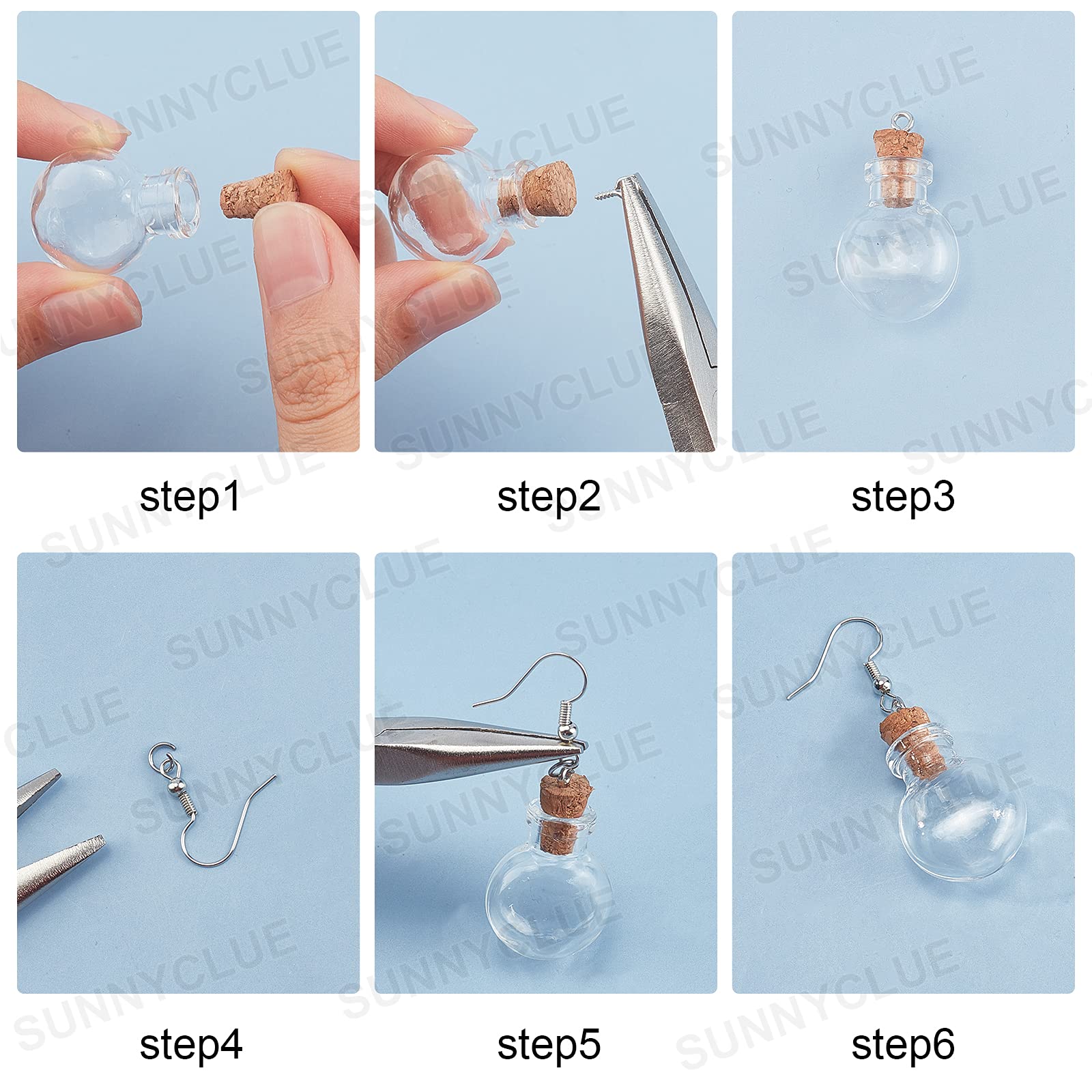 SUNNYCLUE

step1

step2

step3

step4

step5

step6