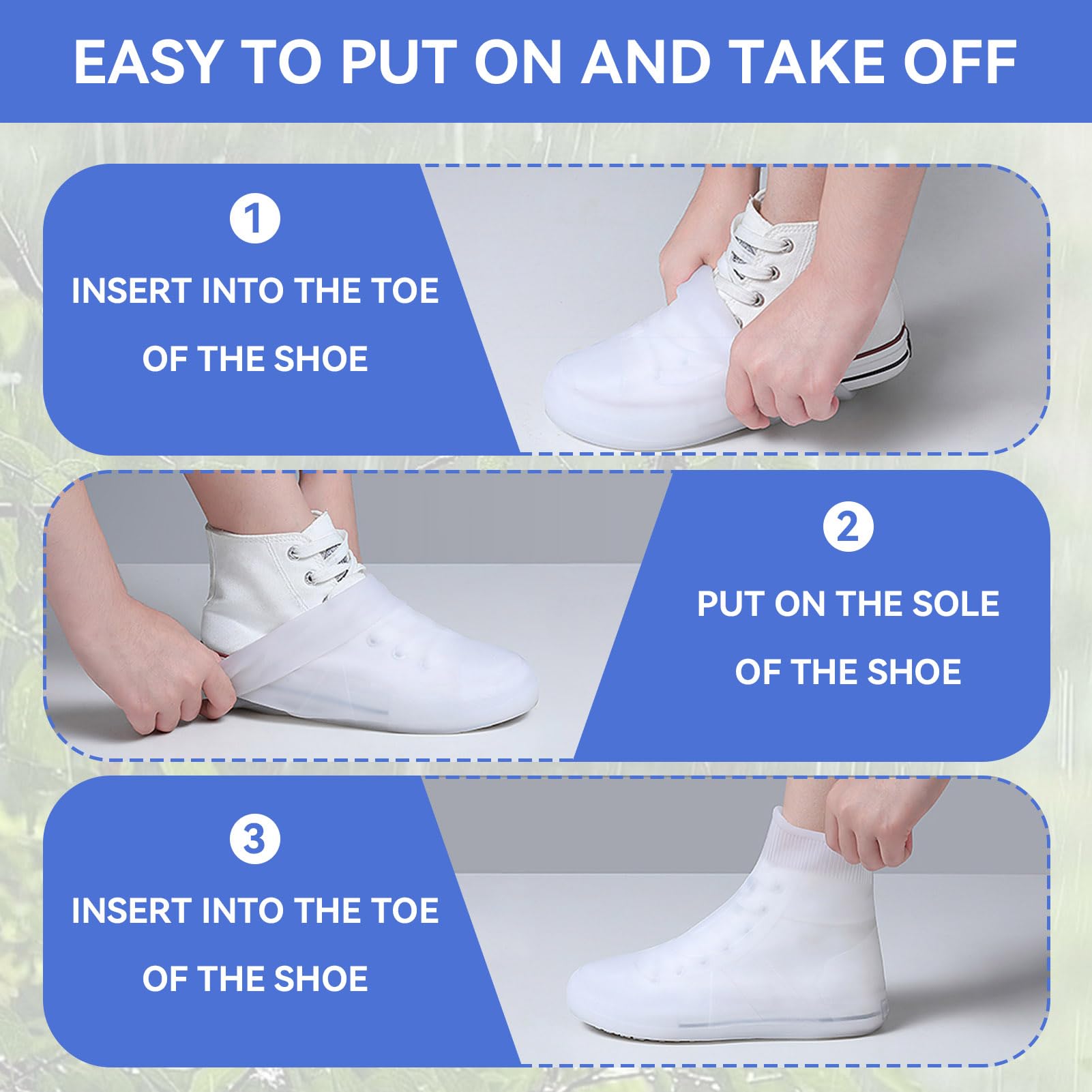 EASY TO PUT ON AND TAKE OFF

1

INSERT INTO THE TOE OF THE SHOE

2

PUT ON THE SOLE OF THE SHOE

3

INSERT INTO THE TOE OF THE SHOE