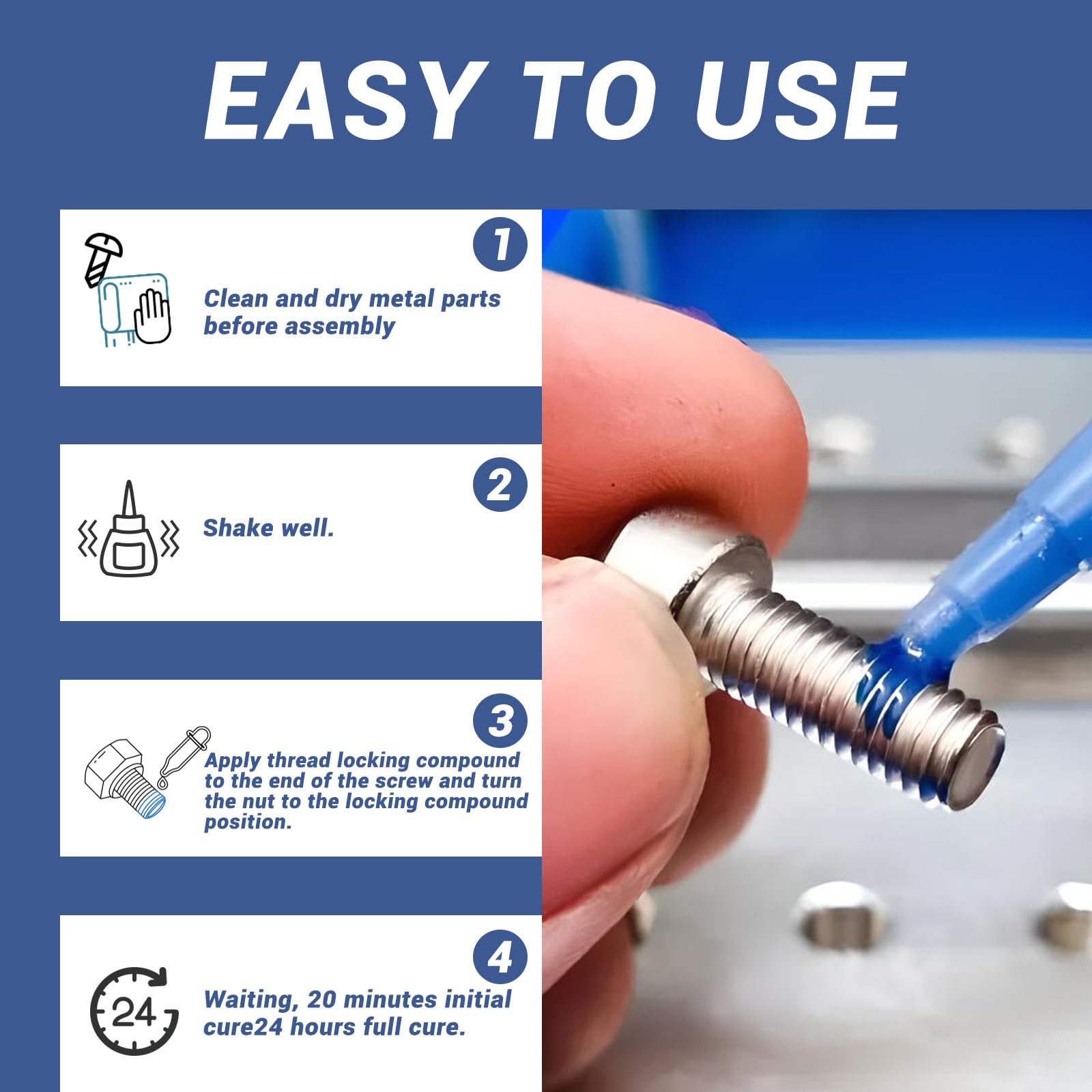 EASY TO USE

1

Clean and dry metal parts before assembly

2

Shake well.

3

Apply thread locking compound to the end of the screw and turn the nut to the locking compound position.

4

24

Waiting, 20 minutes initial cure24 hours full cure.